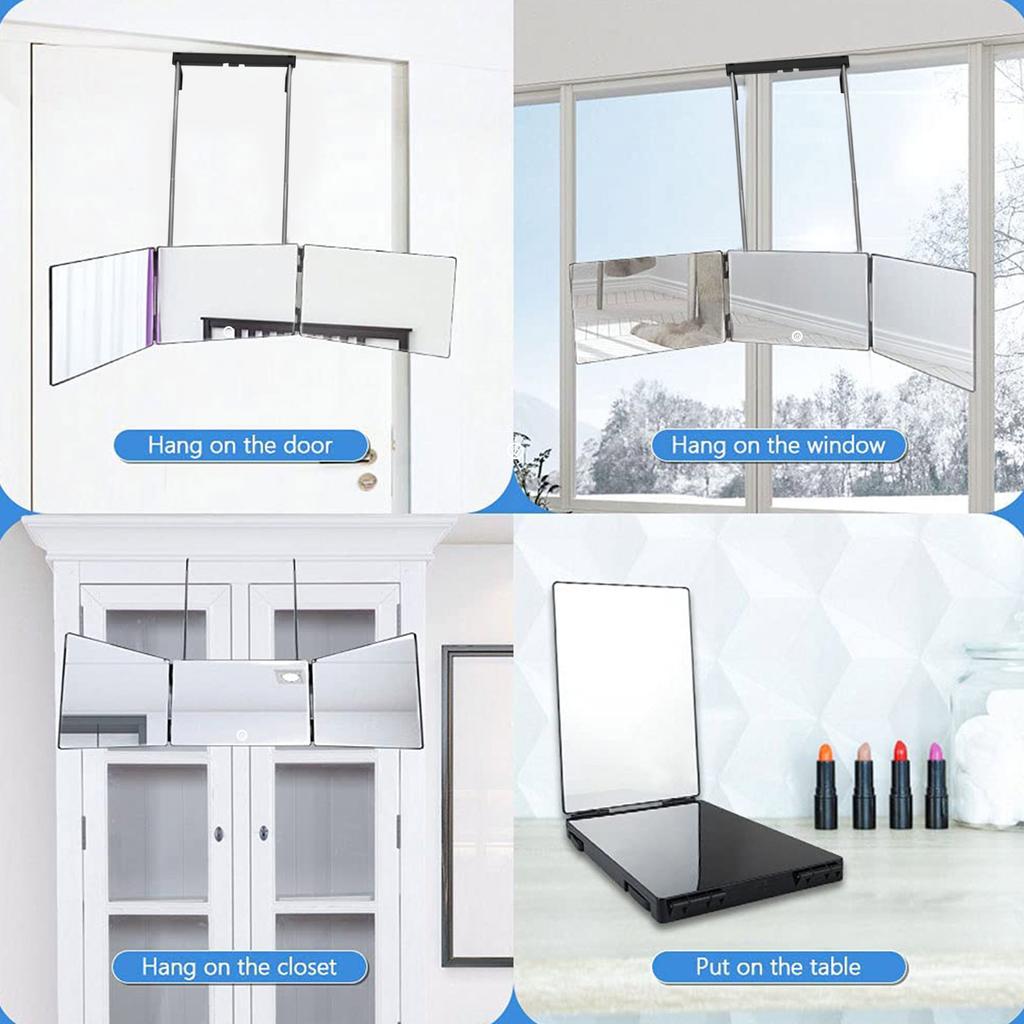 Hang on the door

Hang on the window

Hang on the closet

Put on the table