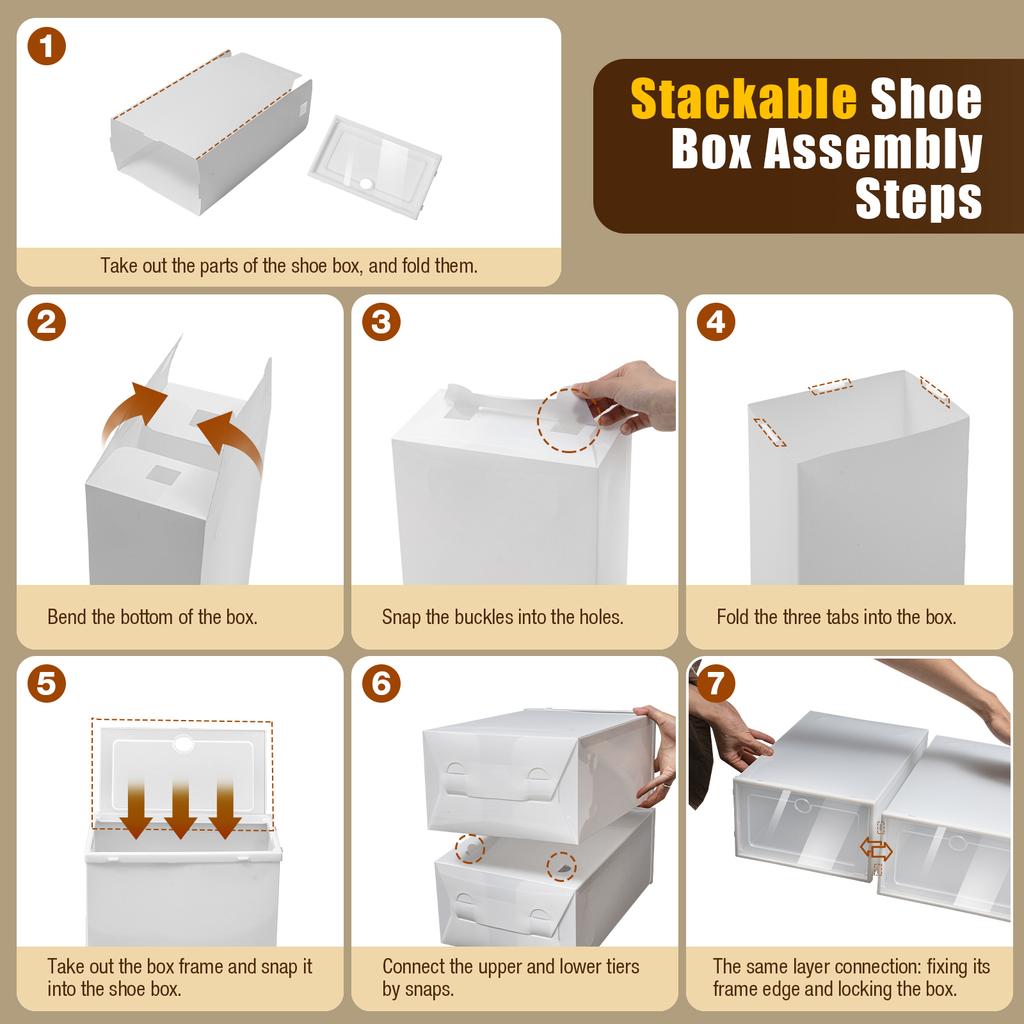 Stackable Shoe Box Assembly Steps

1
Take out the parts of the shoe box, and fold them.

2
Bend the bottom of the box.

3
Snap the buckles into the holes.

4
Fold the three tabs into the box.

5
Take out the box frame and snap it into the shoe box.

6
Connect the upper and lower tiers by snaps.

7
The same layer connection: fixing its frame edge and locking the box.