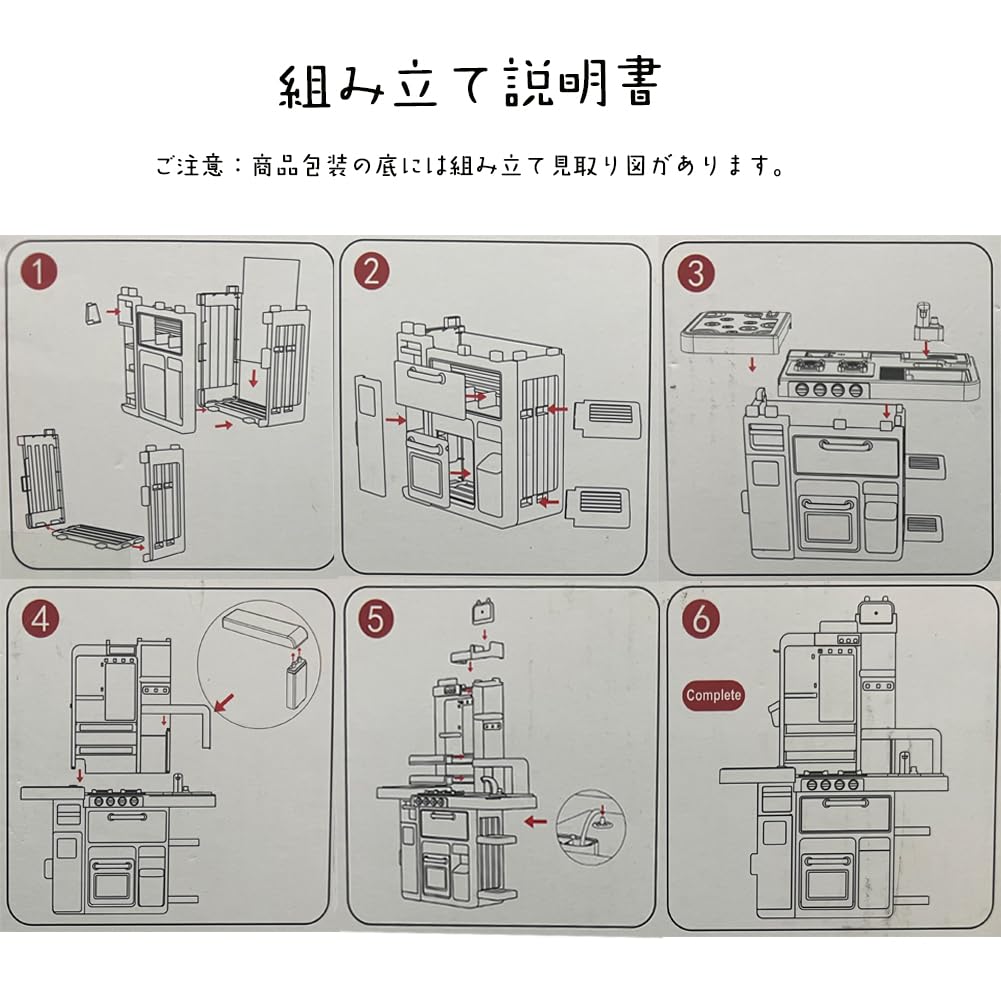 組み立て説明書

ご注意：商品包装の底には組み立て見取り図があります。

1

2

3

4

5

6

Complete