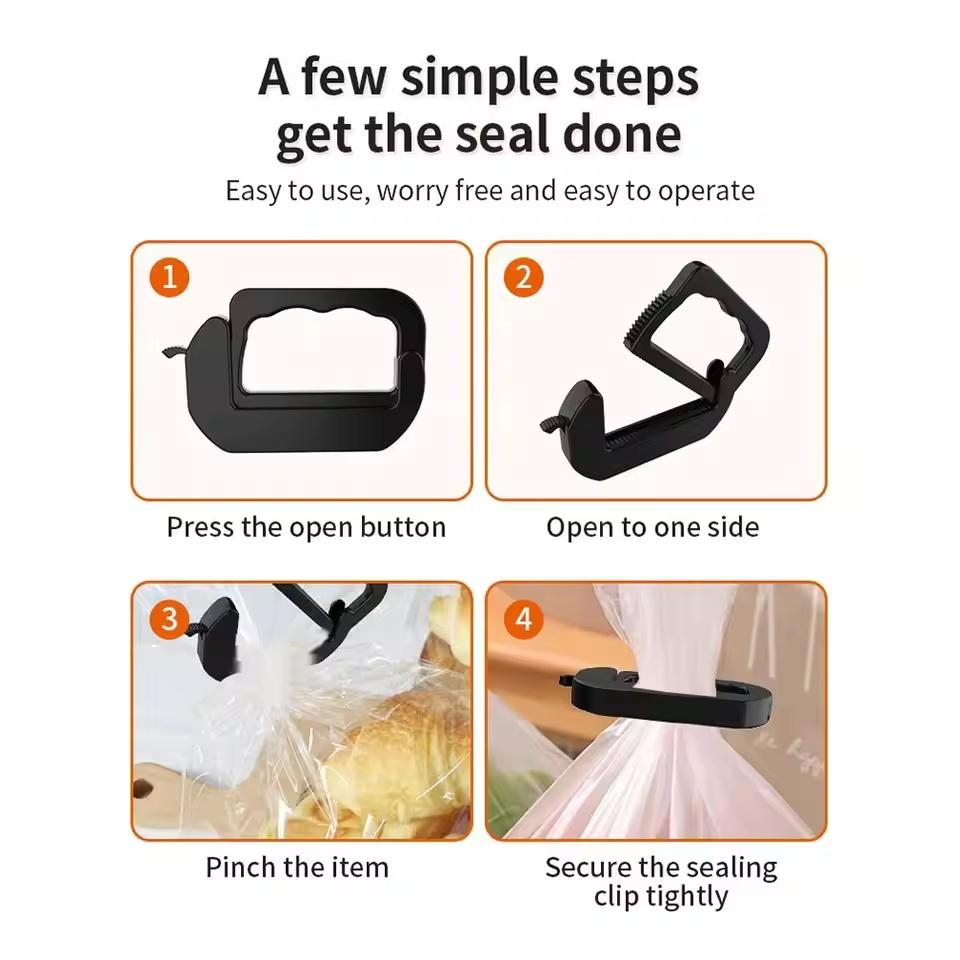 A few simple steps get the seal done

Easy to use, worry free and easy to operate

1

Press the open button

2

Open to one side

3

Pinch the item

4

Secure the sealing clip tightly