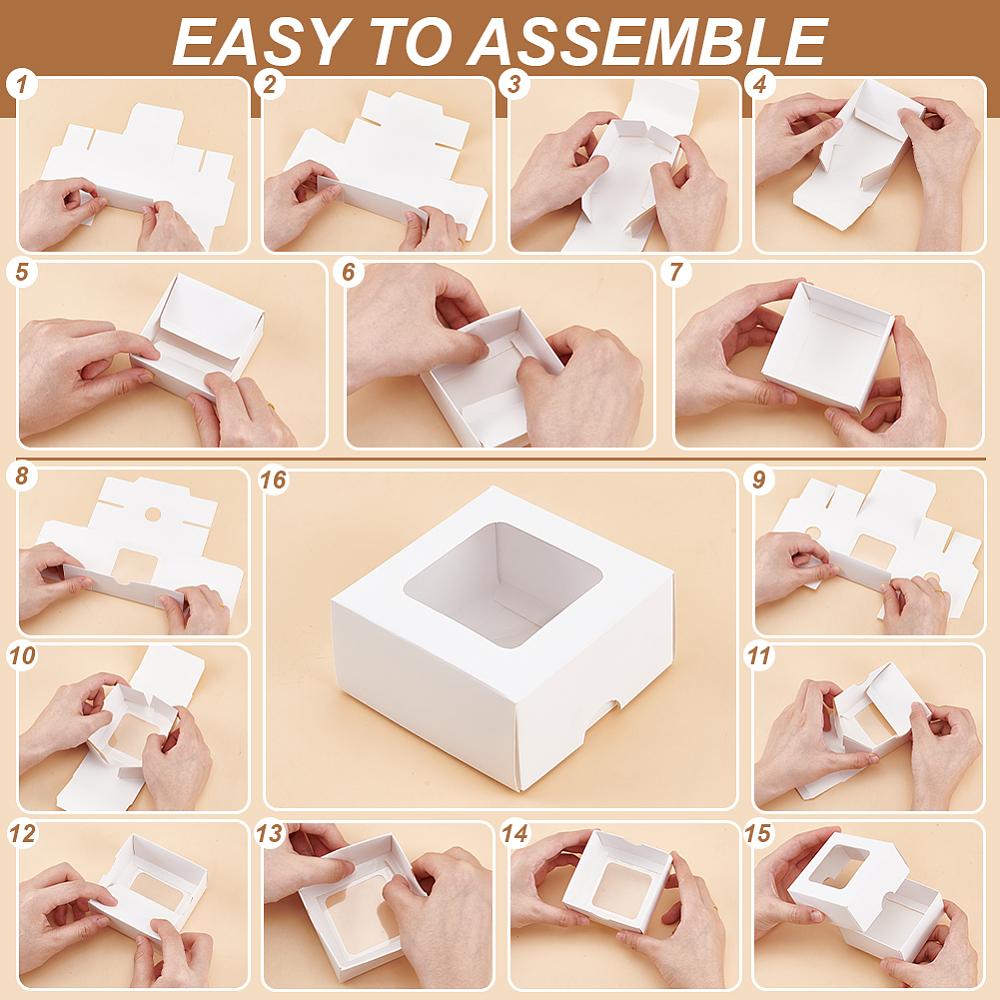 EASY TO ASSEMBLE

1

2

3

4

5

6

7

8

16

9

10

11

12

13

14

15