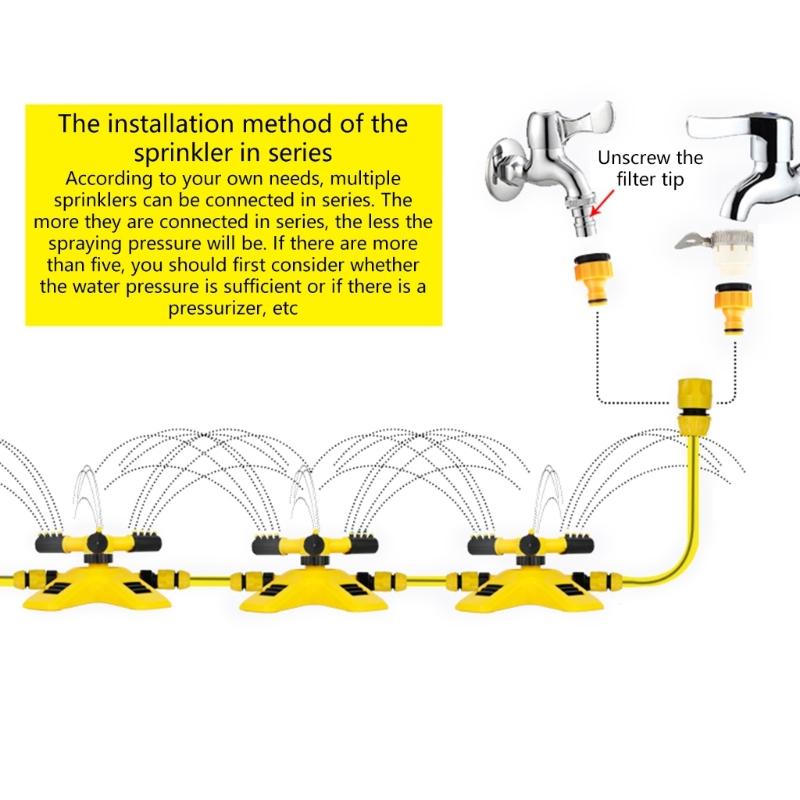 The installation method of the sprinkler in series

According to your own needs, multiple sprinklers can be connected in series. The more they are connected in series, the less the spraying pressure will be. If there are more than five, you should first consider whether the water pressure is sufficient or if there is a pressurizer, etc

Unscrew the filter tip