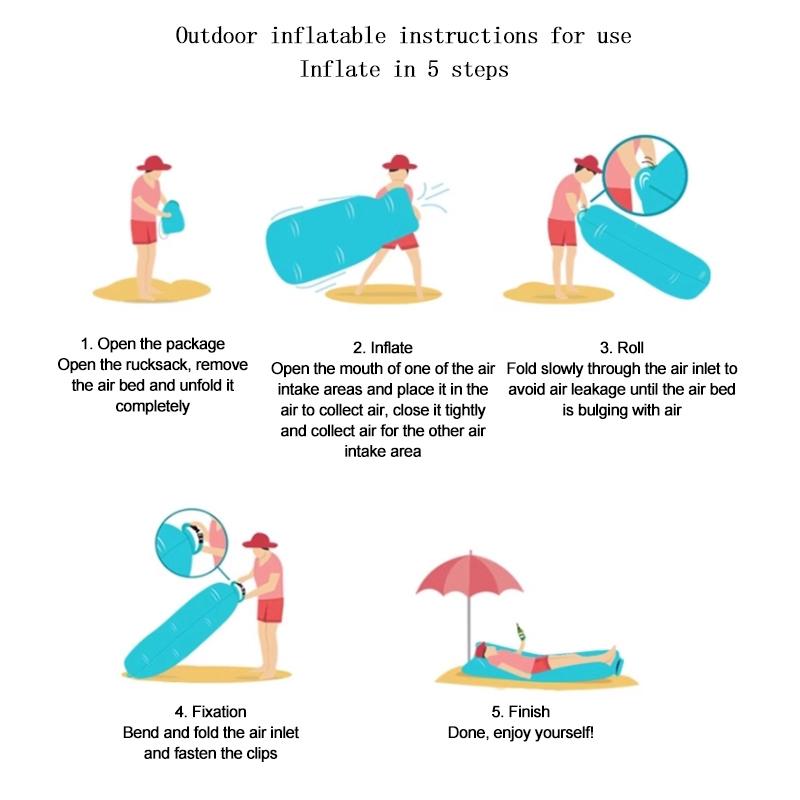 Outdoor inflatable instructions for use
Inflate in 5 steps

1. Open the package
Open the rucksack, remove the air bed and unfold it completely

2. Inflate
Open the mouth of one of the air intake areas and place it in the air to collect air, close it tightly and collect air for the other air intake area

3. Roll
Fold slowly through the air inlet to avoid air leakage until the air bed is bulging with air

4. Fixation
Bend and fold the air inlet and fasten the clips

5. Finish
Done, enjoy yourself!