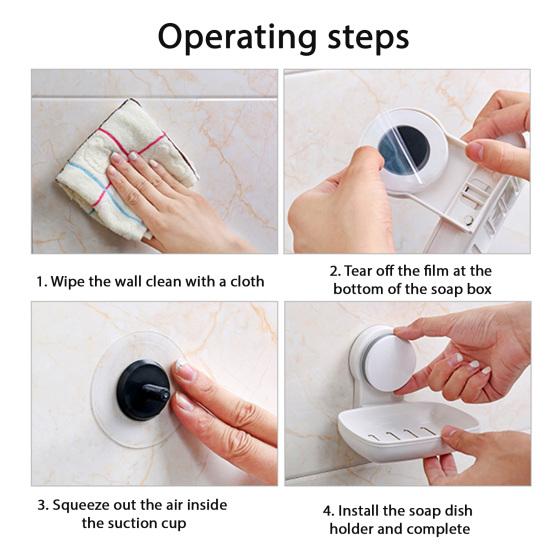 Operating steps

1. Wipe the wall clean with a cloth

2. Tear off the film at the bottom of the soap box

3. Squeeze out the air inside the suction cup

4. Install the soap dish holder and complete