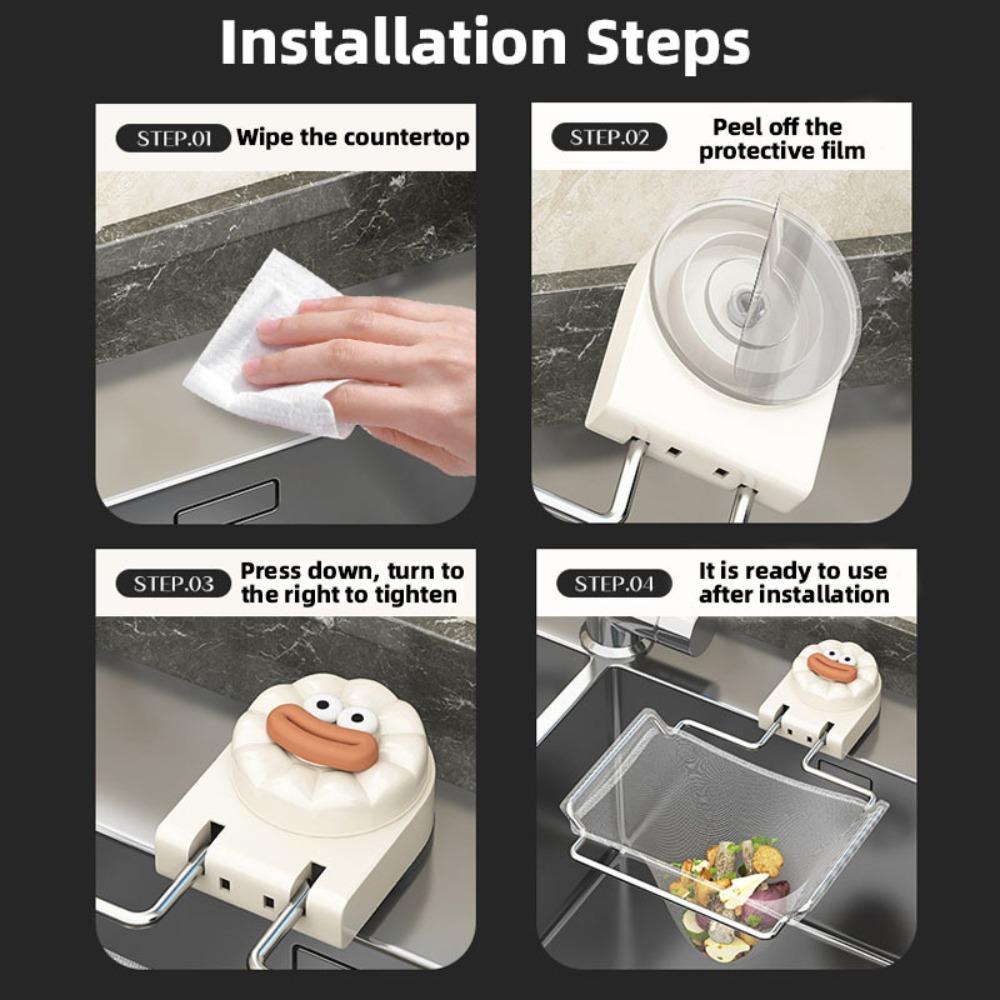 Installation Steps

STEP.01 Wipe the countertop

STEP.02 Peel off the protective film

STEP.03 Press down, turn to the right to tighten

STEP.04 It is ready to use after installation