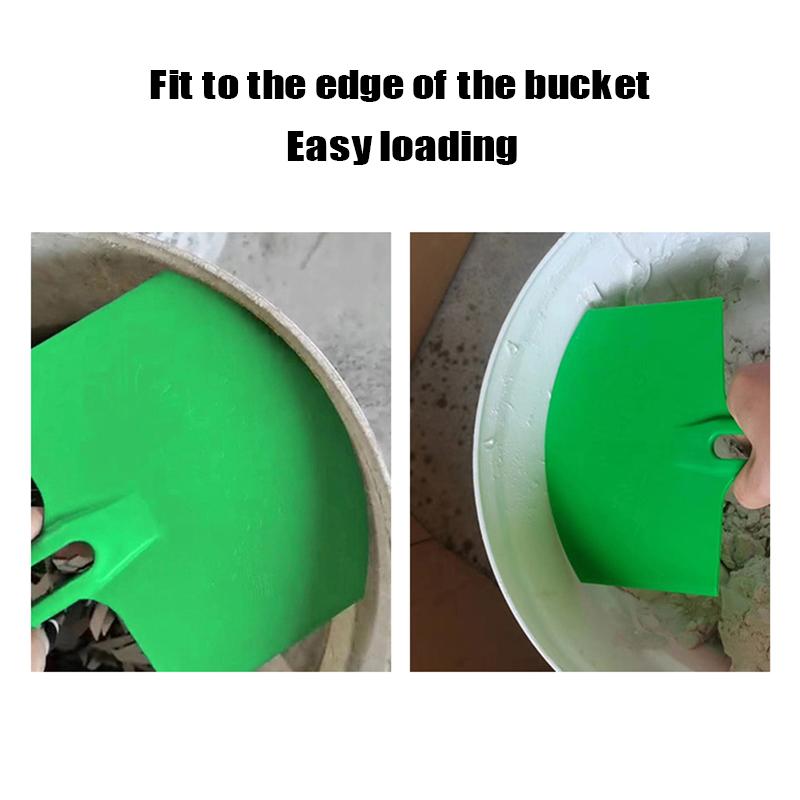 Fit to the edge of the bucket
Easy loading