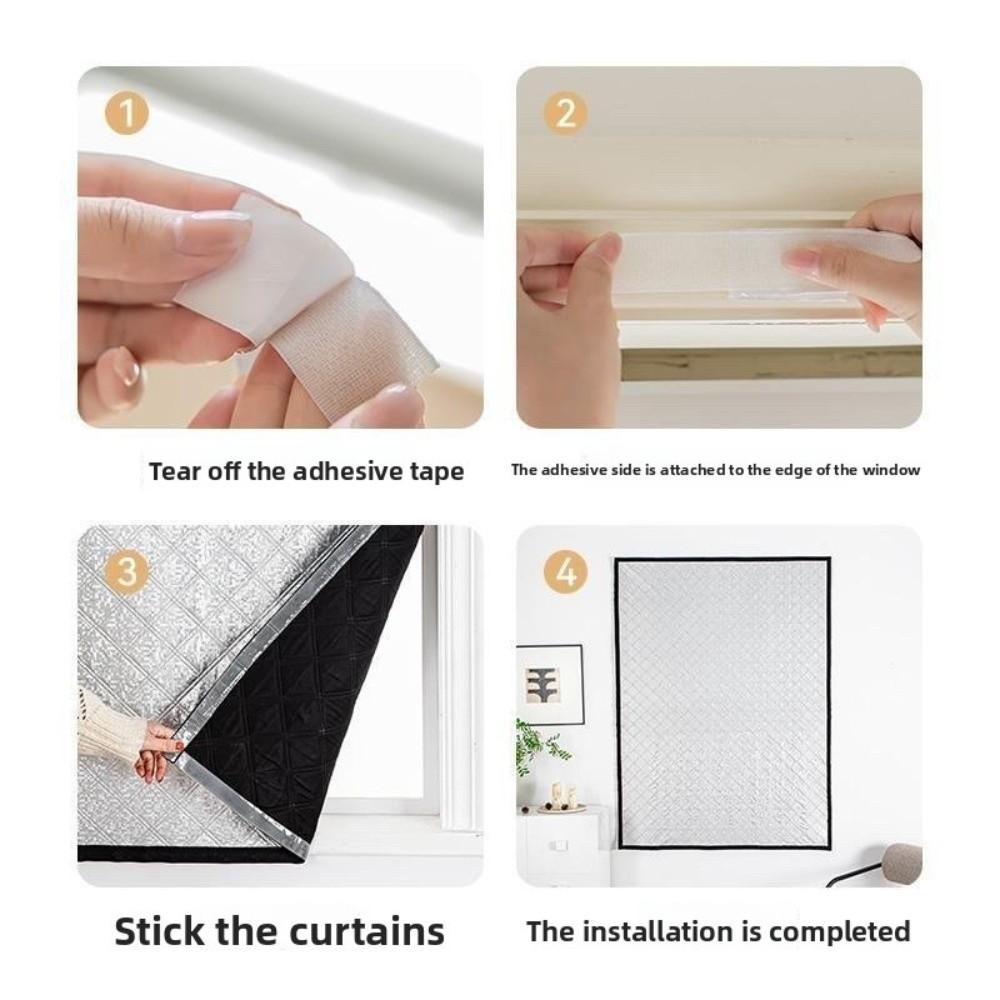 1

Tear off the adhesive tape

2

The adhesive side is attached to the edge of the window

3

Stick the curtains

4

The installation is completed