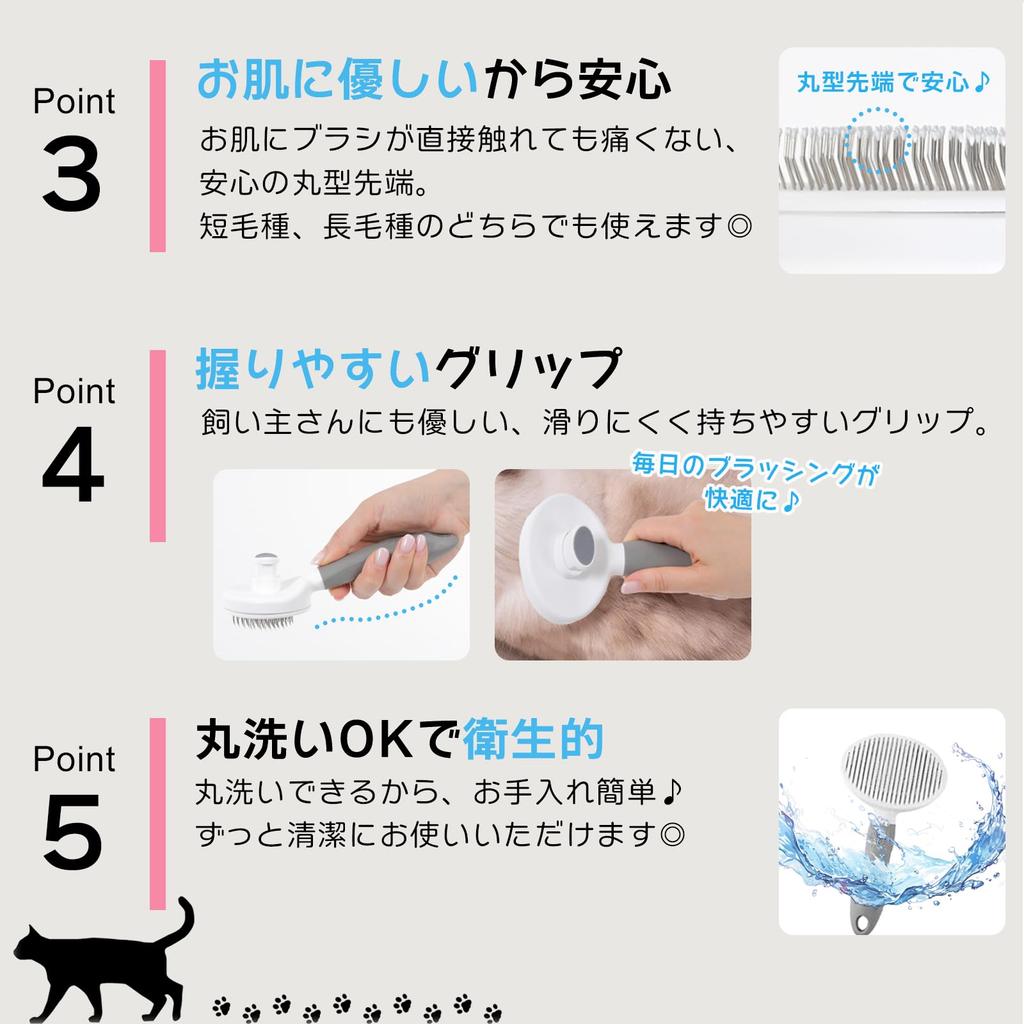 Point
3

お肌に優しいから安心

お肌にブラシが直接触れても痛くない、安心の丸型先端。
短毛種、長毛種のどちらでも使えます◎

丸型先端で安心♪

Point
4

握りやすいグリップ

飼い主さんにも優しい、滑りにくく持ちやすいグリップ。

毎日のブラッシングが快適に♪

Point
5

丸洗いOKで衛生的

丸洗いできるから、お手入れ簡単♪
ずっと清潔にお使いいただけます◎