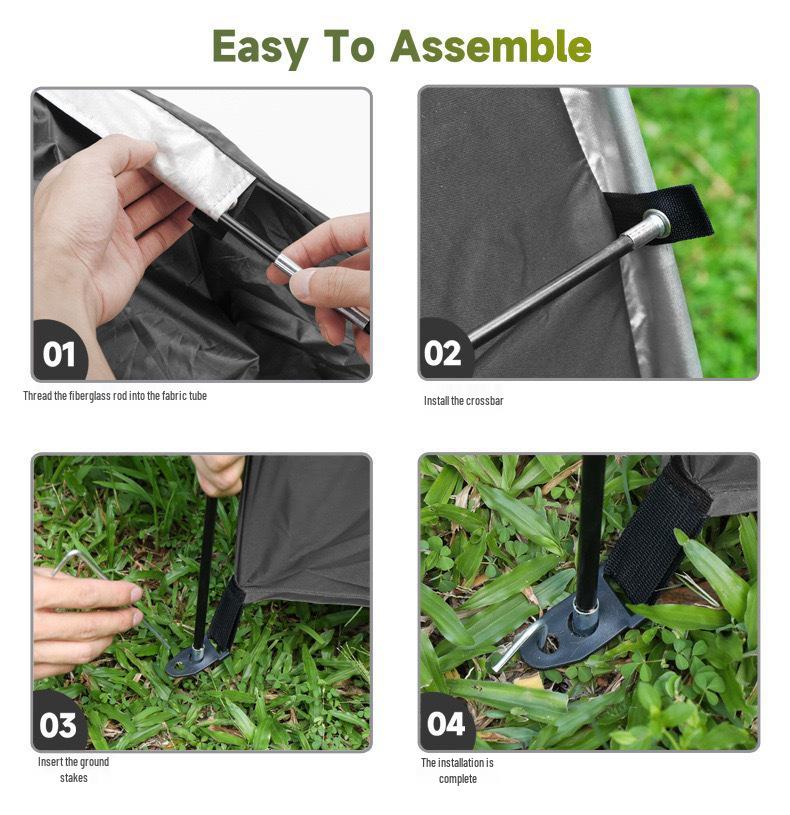 Easy To Assemble

01

Thread the fiberglass rod into the fabric tube

02

Install the crossbar

03

Insert the ground stakes

04

The installation is complete