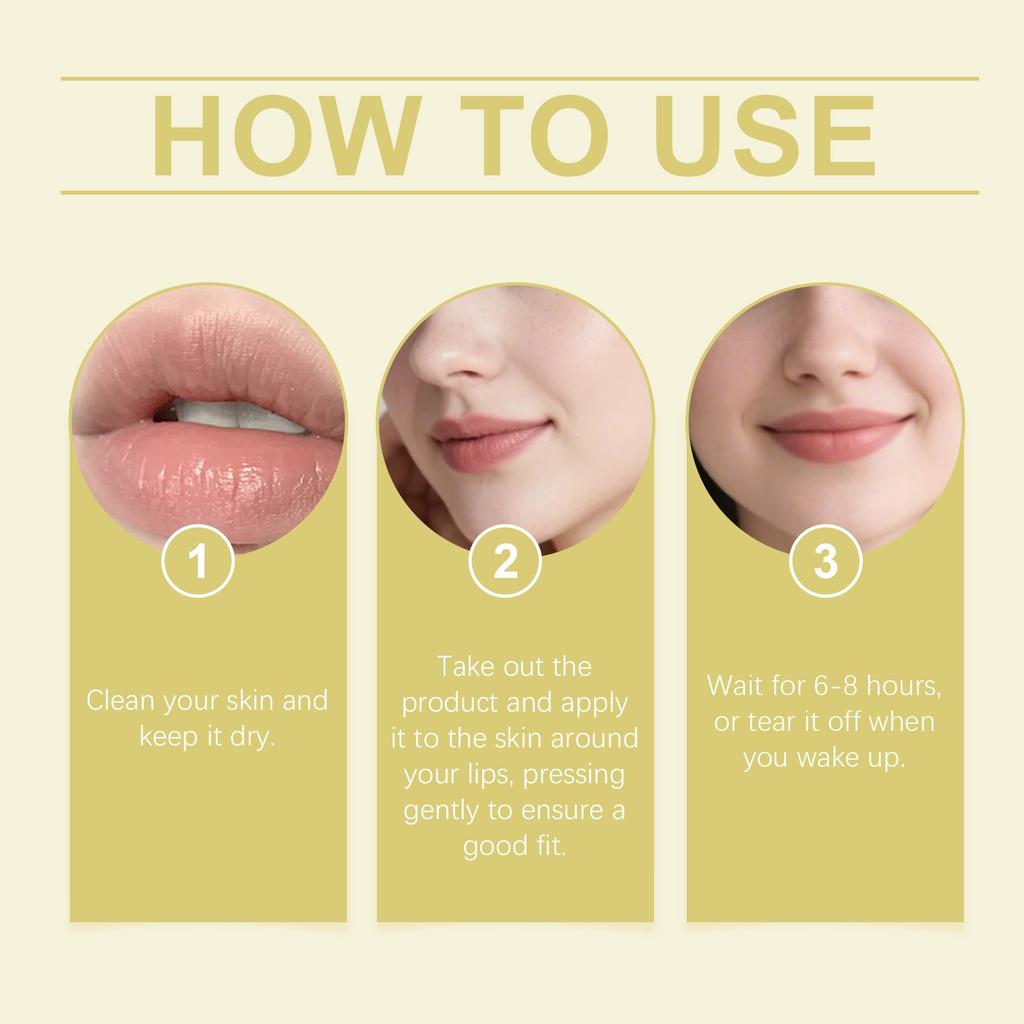 HOW TO USE

1

Clean your skin and keep it dry.

2

Take out the product and apply it to the skin around your lips, pressing gently to ensure a good fit.

3

Wait for 6-8 hours, or tear it off when you wake up.