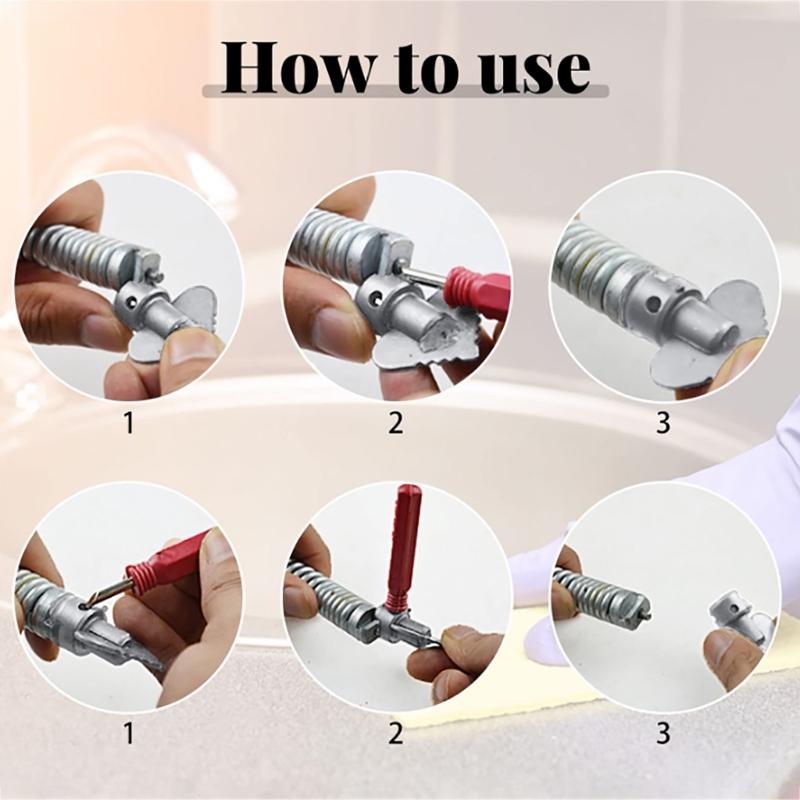 How to use

1

2

3

1

2

3