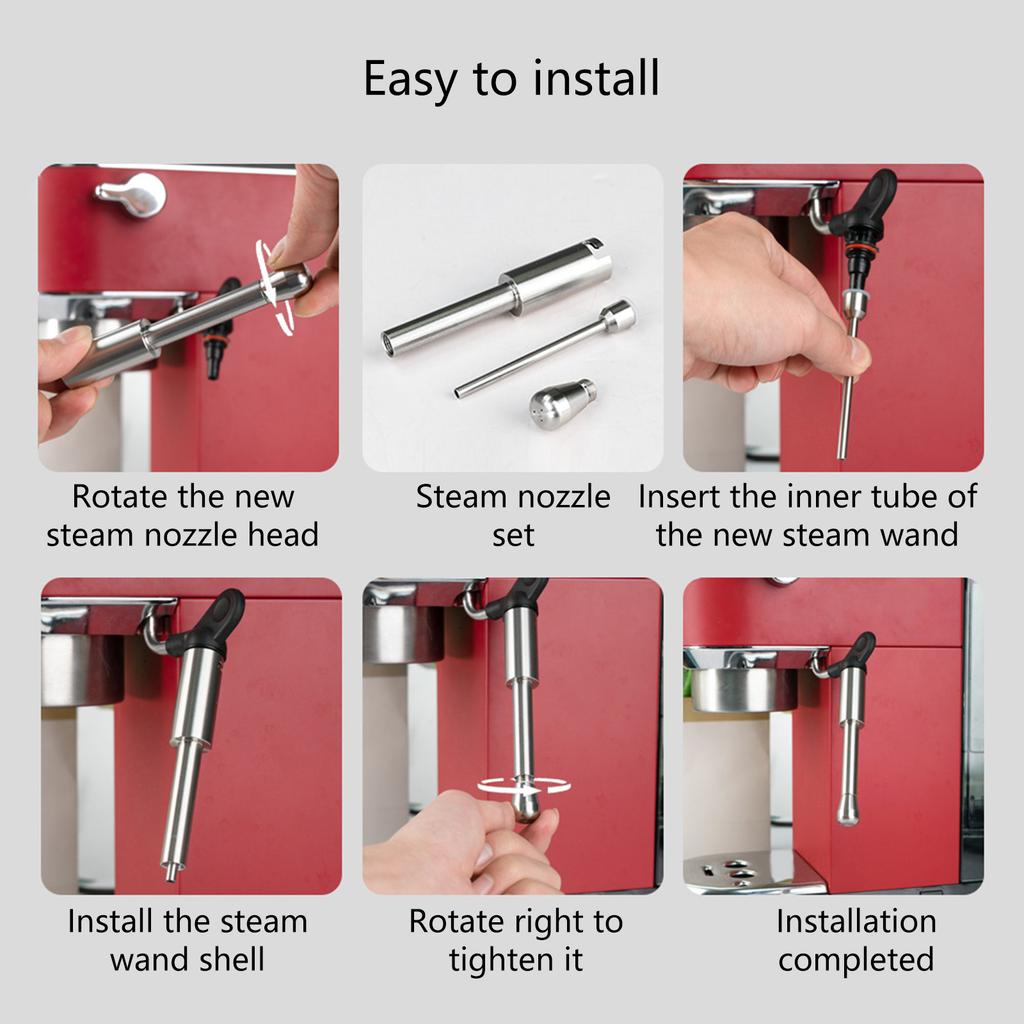 Easy to install

Rotate the new steam nozzle head

Steam nozzle set

Insert the inner tube of the new steam wand

Install the steam wand shell

Rotate right to tighten it

Installation completed