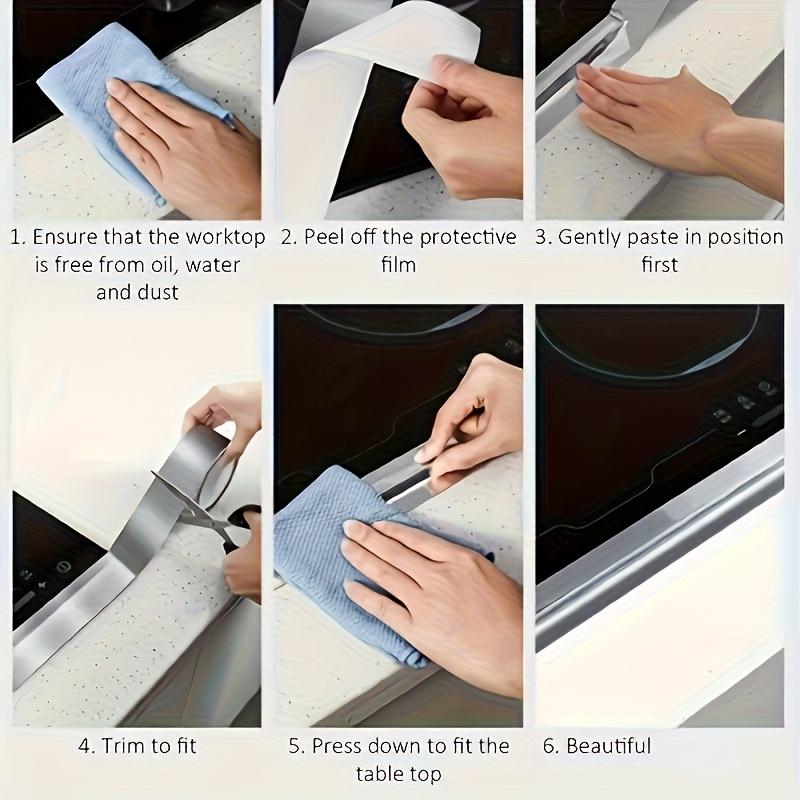 1. Ensure that the worktop is free from oil, water and dust

2. Peel off the protective film

3. Gently paste in position first

4. Trim to fit

5. Press down to fit the table top

6. Beautiful