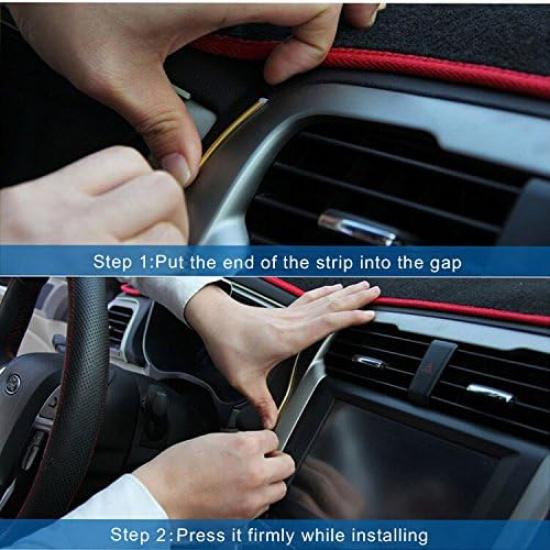 Step 1:Put the end of the strip into the gap

Step 2:Press it firmly while installing