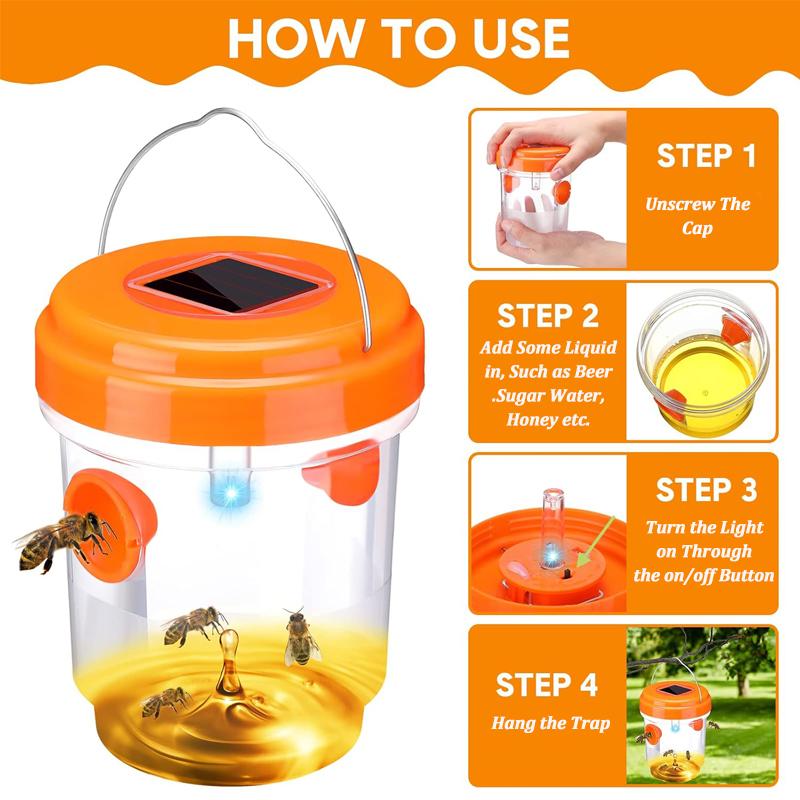 HOW TO USE

STEP 1
Unscrew The Cap

STEP 2
Add Some Liquid in, Such as Beer .Sugar Water, Honey etc.

STEP 3
Turn the Light on Through the on/off Button

STEP 4
Hang the Trap