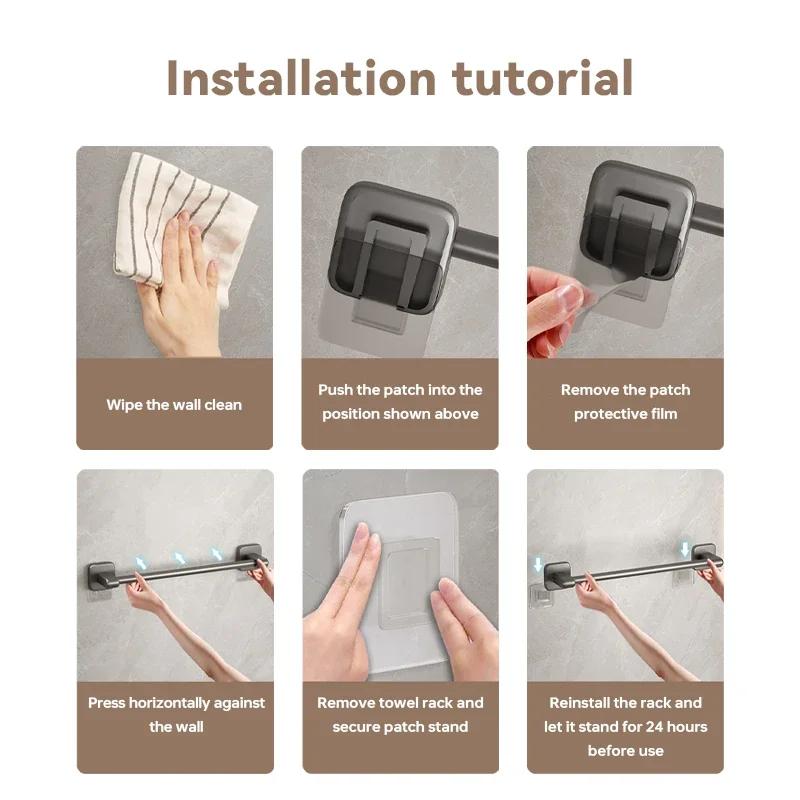 Installation tutorial

Wipe the wall clean

Push the patch into the position shown above

Remove the patch protective film

Press horizontally against the wall

Remove towel rack and secure patch stand

Reinstall the rack and let it stand for 24 hours before use