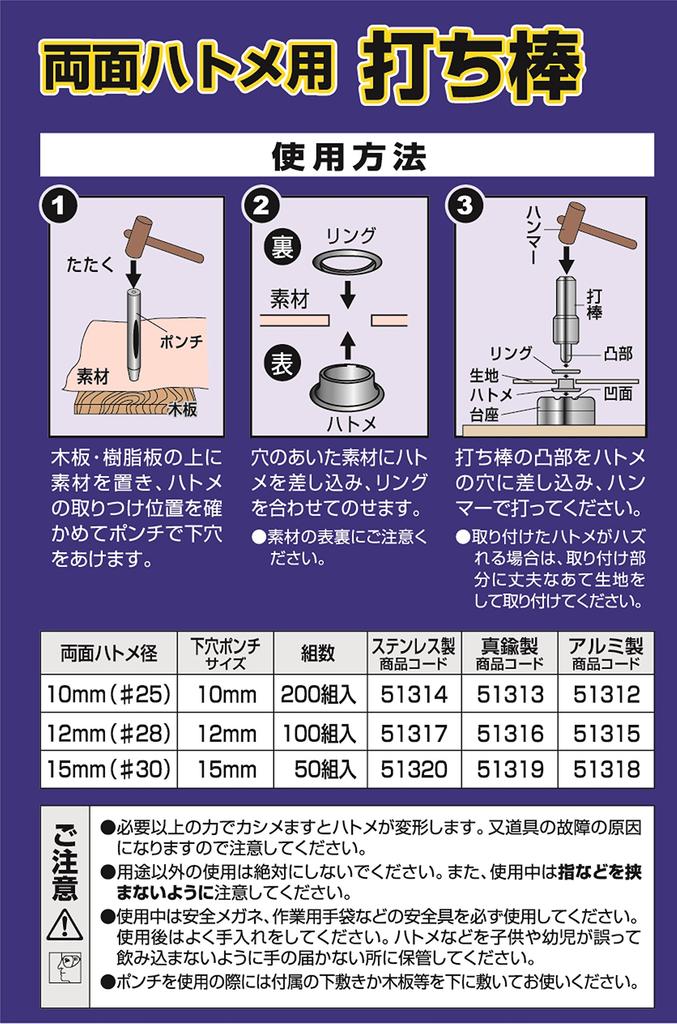 両面ハトメ用 打ち棒

使用方法

1
たたく
ポンチ
素材
木板

木板・樹脂板の上に素材を置き、ハトメの取りつけ位置を確かめてポンチで下穴をあけます。

2
裏
リング
素材
表
ハトメ

穴のあいた素材にハトメを差し込み、リングを合わせてのせます。
●素材の表裏にご注意ください。

3
ハンマー
打棒
リング
凸部
生地
ハトメ
凹面
台座

打ち棒の凸部をハトメの穴に差し込み、ハンマーで打ってください。
●取り付けたハトメがハズれる場合は、取り付け部分に丈夫なあて生地をして取り付けてください。

| 両面ハトメ径 | 下穴ポンチサイズ | 組数 | ステンレス製 商品コード | 真鍮製 商品コード | アルミ製 商品コード |
|---|---|---|---|---|---|
| 10mm（#25） | 10mm | 200組入 | 51314 | 51313 | 51312 |
| 12mm（#28） | 12mm | 100組入 | 51317 | 51316 | 51315 |
| 15mm（#30） | 15mm | 50組入 | 51320 | 51319 | 51318 |

ご注意

●必要以上の力でカシメますとハトメが変形します。又道具の故障の原因になりますので注意してください。
●用途以外の使用は絶対にしないでください。また、使用中は指などを挟まないように注意してください。
●使用中は安全メガネ、作業用手袋などの安全具を必ず使用してください。使用後はよく手入れをしてください。ハトメなどを子供や幼児が誤って飲み込まないように手の届かない所に保管してください。
●ポンチを使用の際には付属の下敷きか木板等を下に敷いてお使いください。