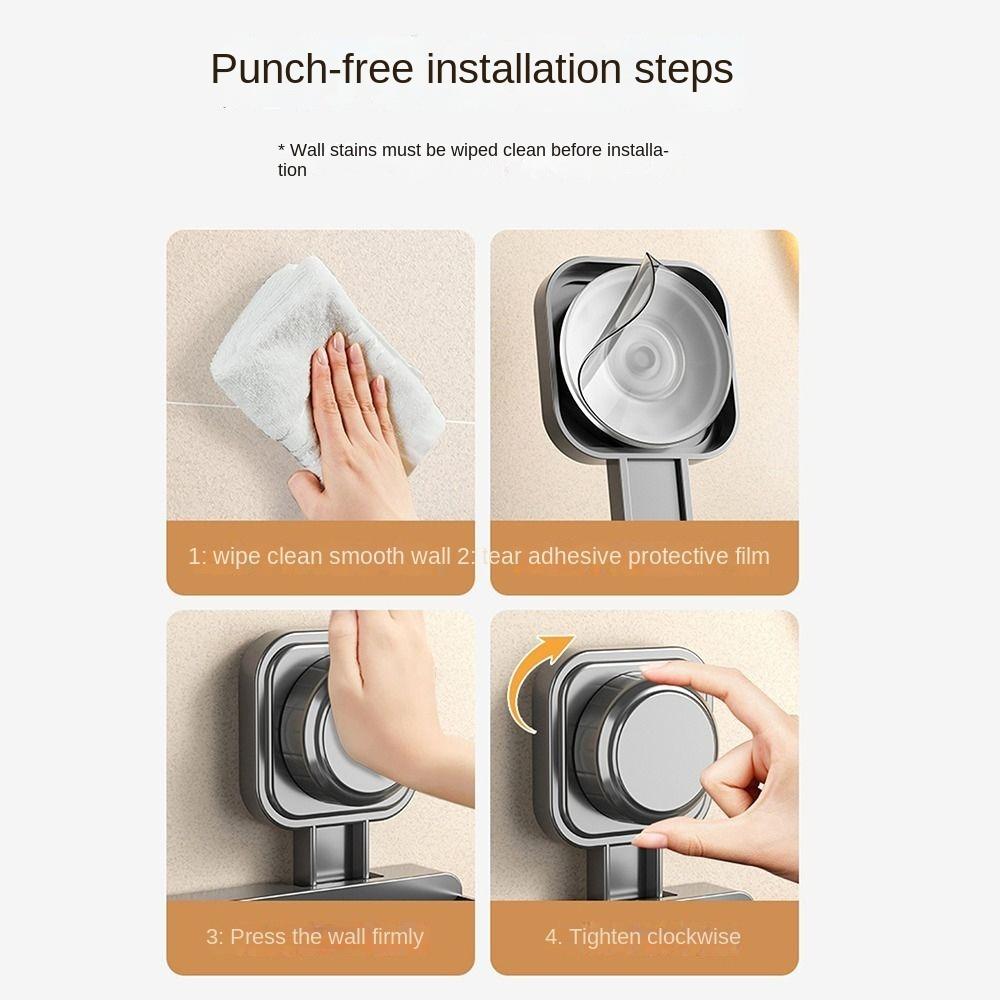 Punch-free installation steps

* Wall stains must be wiped clean before installation

1: wipe clean smooth wall

2: tear adhesive protective film

3: Press the wall firmly

4. Tighten clockwise