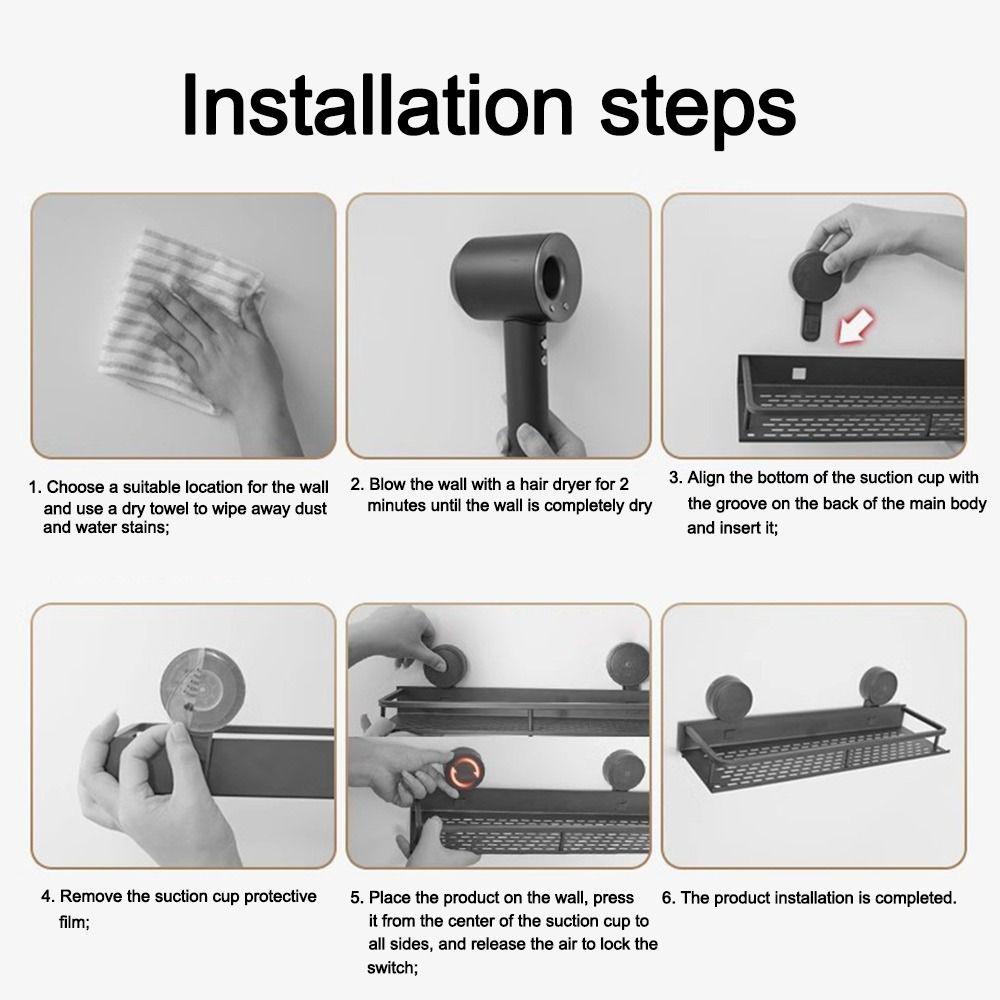 Installation steps

1. Choose a suitable location for the wall and use a dry towel to wipe away dust and water stains;

2. Blow the wall with a hair dryer for 2 minutes until the wall is completely dry

3. Align the bottom of the suction cup with the groove on the back of the main body and insert it;

4. Remove the suction cup protective film;

5. Place the product on the wall, press it from the center of the suction cup to all sides, and release the air to lock the switch;

6. The product installation is completed.