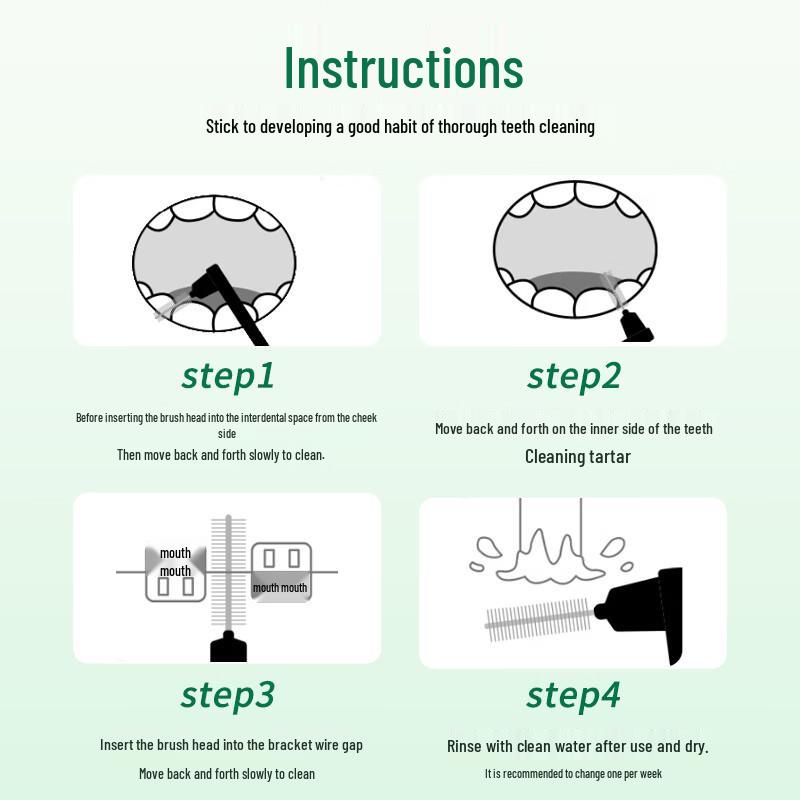 Instructions

Stick to developing a good habit of thorough teeth cleaning

step1

Before inserting the brush head into the interdental space from the cheek side

Then move back and forth slowly to clean.

step2

Move back and forth on the inner side of the teeth

Cleaning tartar

mouth

mouth

mouth mouth

step3

Insert the brush head into the bracket wire gap

Move back and forth slowly to clean

step4

Rinse with clean water after use and dry.

It is recommended to change one per week