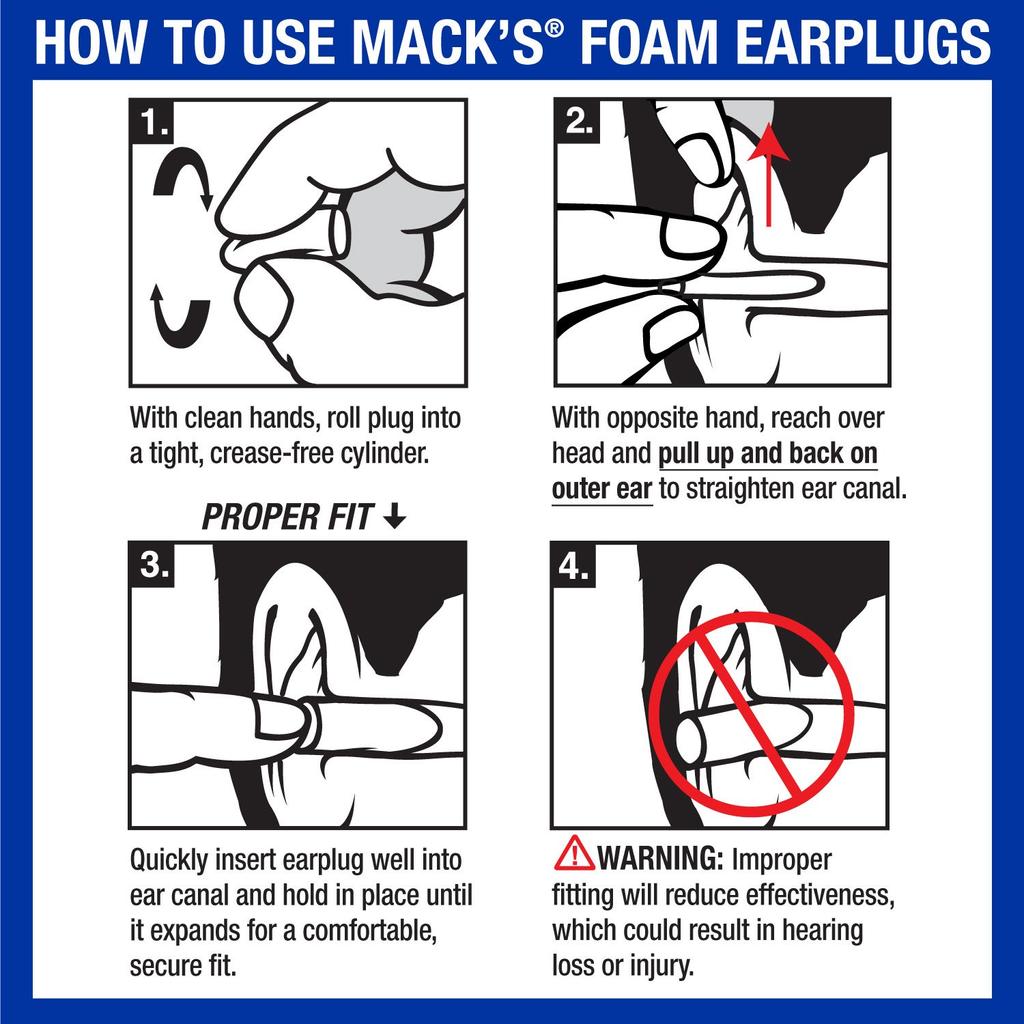 HOW TO USE MACK'S® FOAM EARPLUGS

1.

With clean hands, roll plug into a tight, crease-free cylinder.

2.

With opposite hand, reach over head and pull up and back on outer ear to straighten ear canal.

PROPER FIT ↓

3.

Quickly insert earplug well into ear canal and hold in place until it expands for a comfortable, secure fit.

4.

WARNING: Improper fitting will reduce effectiveness, which could result in hearing loss or injury.