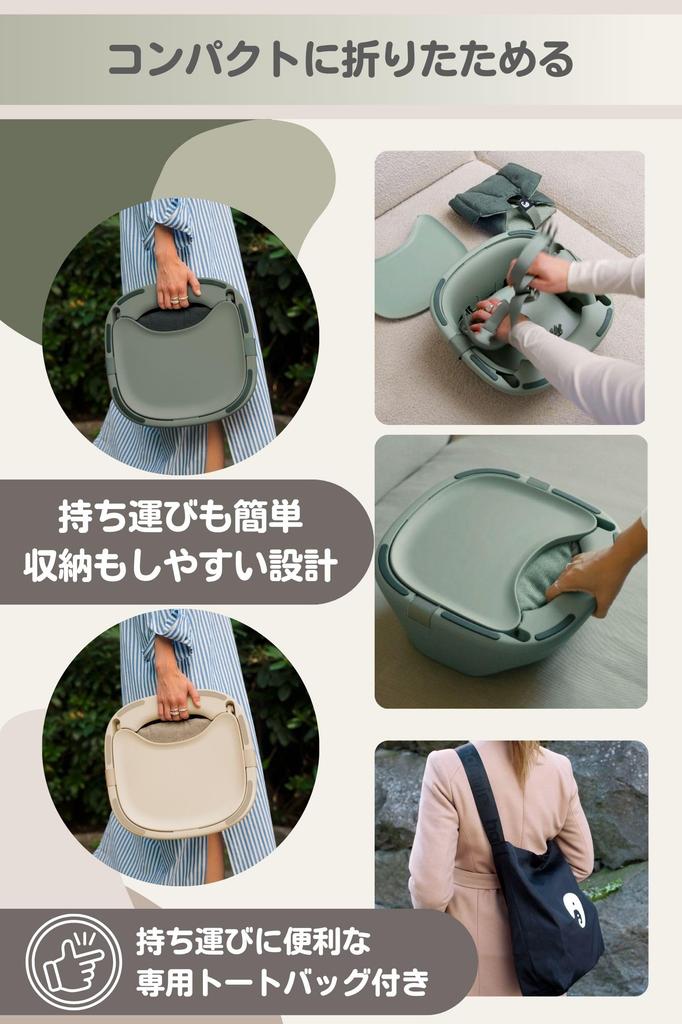 コンパクトに折りたためる

持ち運びも簡単
収納もしやすい設計

持ち運びに便利な
専用トートバッグ付き