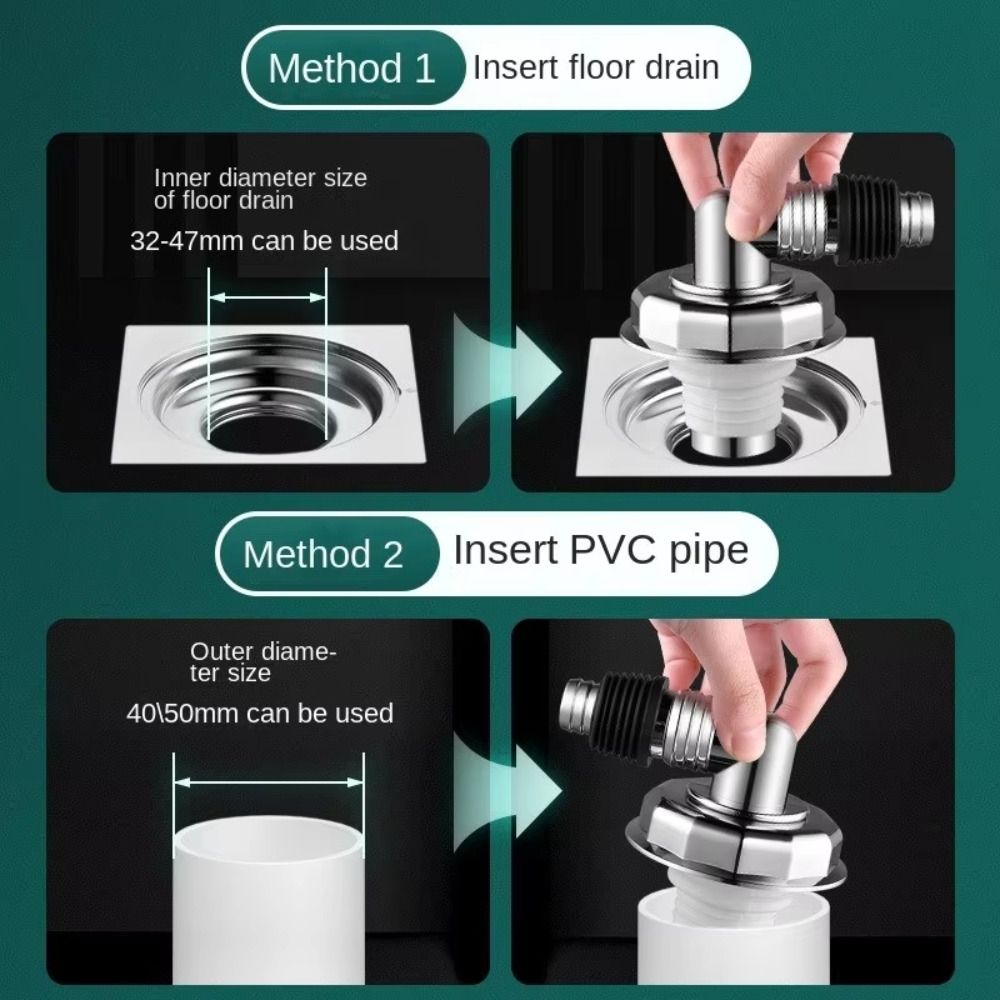 Method 1 Insert floor drain

Inner diameter size of floor drain

32-47mm can be used

Method 2 Insert PVC pipe

Outer diameter size

40\50mm can be used