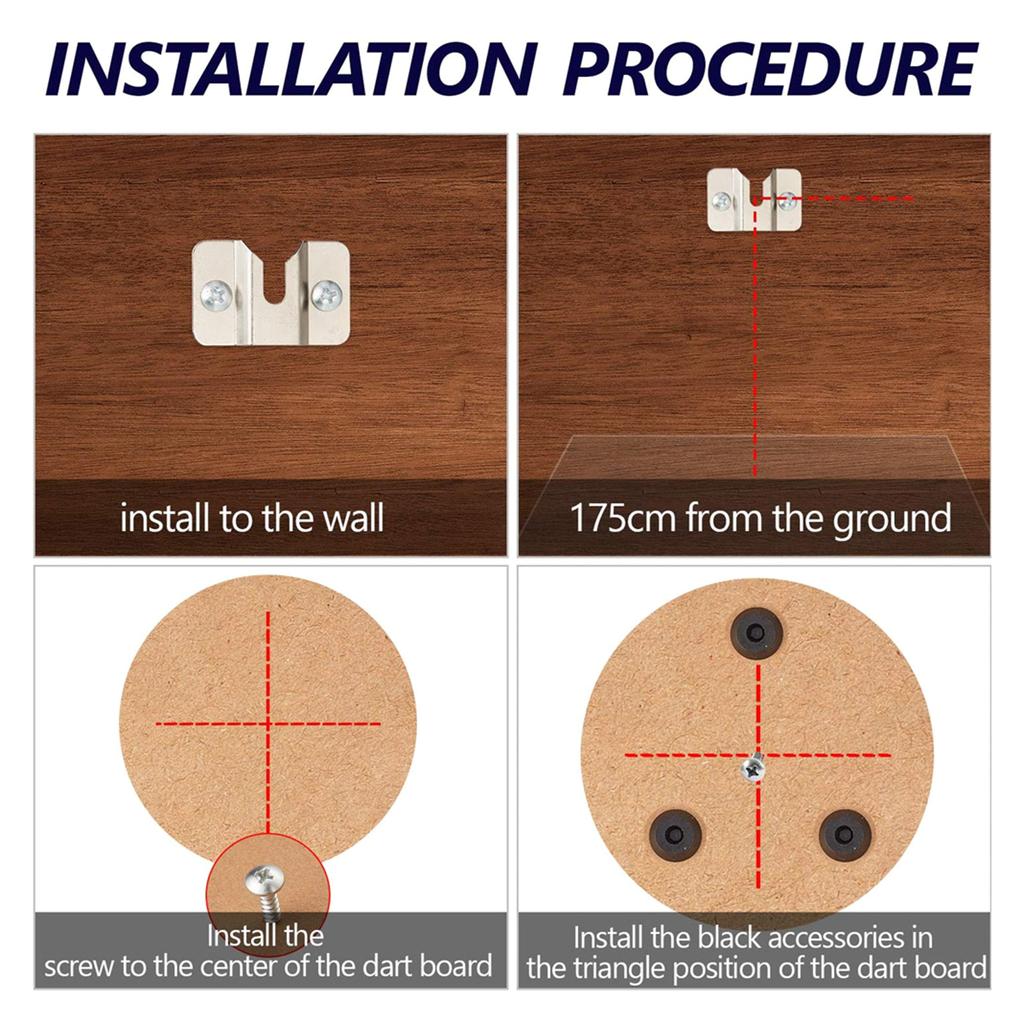 INSTALLATION PROCEDURE

install to the wall

175cm from the ground

Install the
screw to the center of the dart board

Install the black accessories in
the triangle position of the dart board