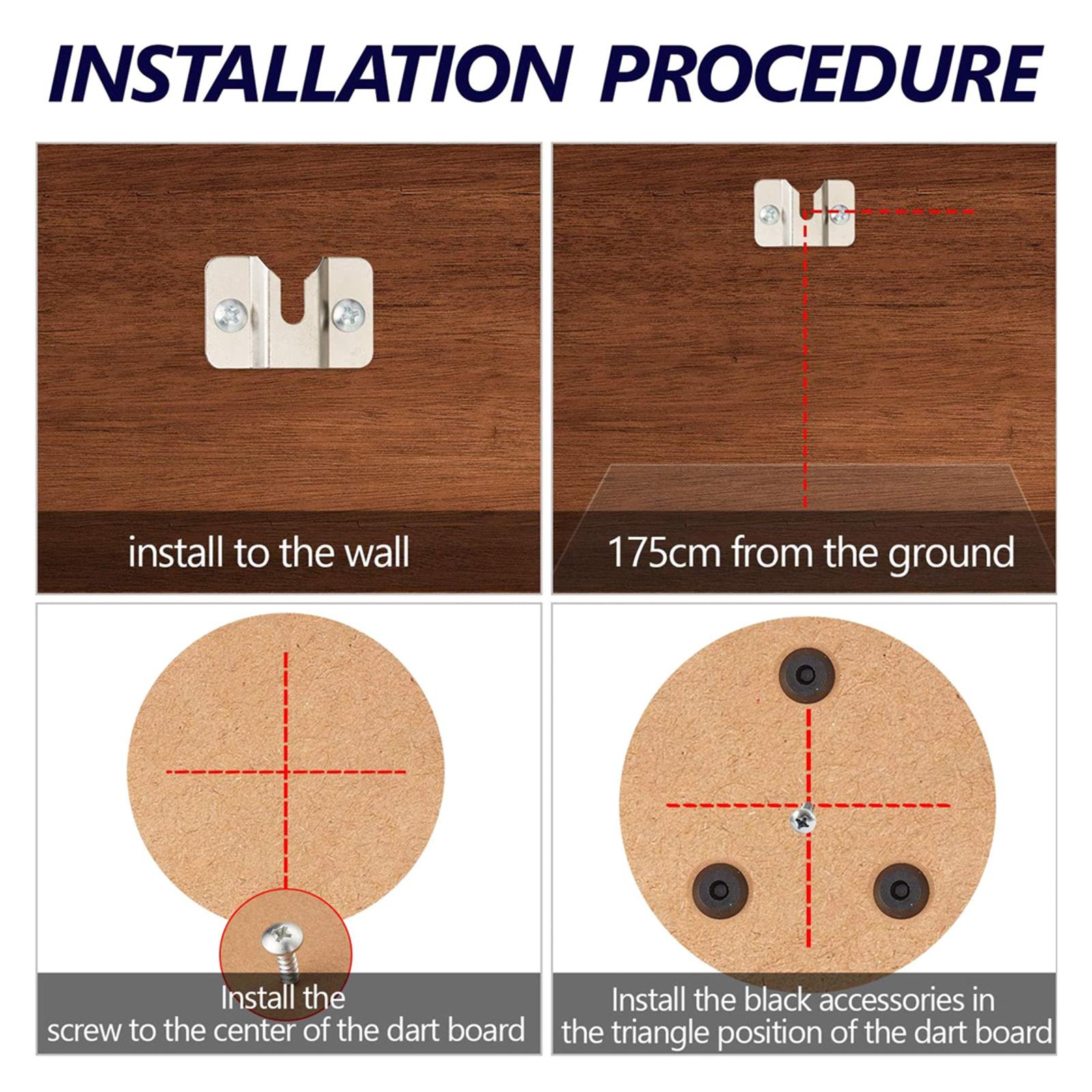 INSTALLATION PROCEDURE

install to the wall

175cm from the ground

Install the
screw to the center of the dart board

Install the black accessories in
the triangle position of the dart board