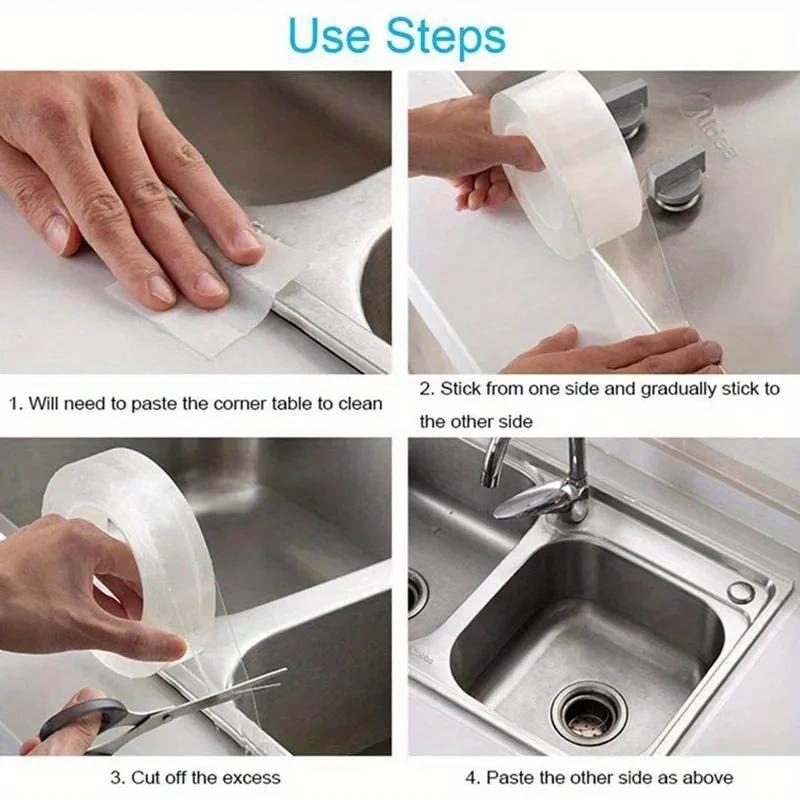 Use Steps

1. Will need to paste the corner table to clean

2. Stick from one side and gradually stick to the other side

3. Cut off the excess

4. Paste the other side as above