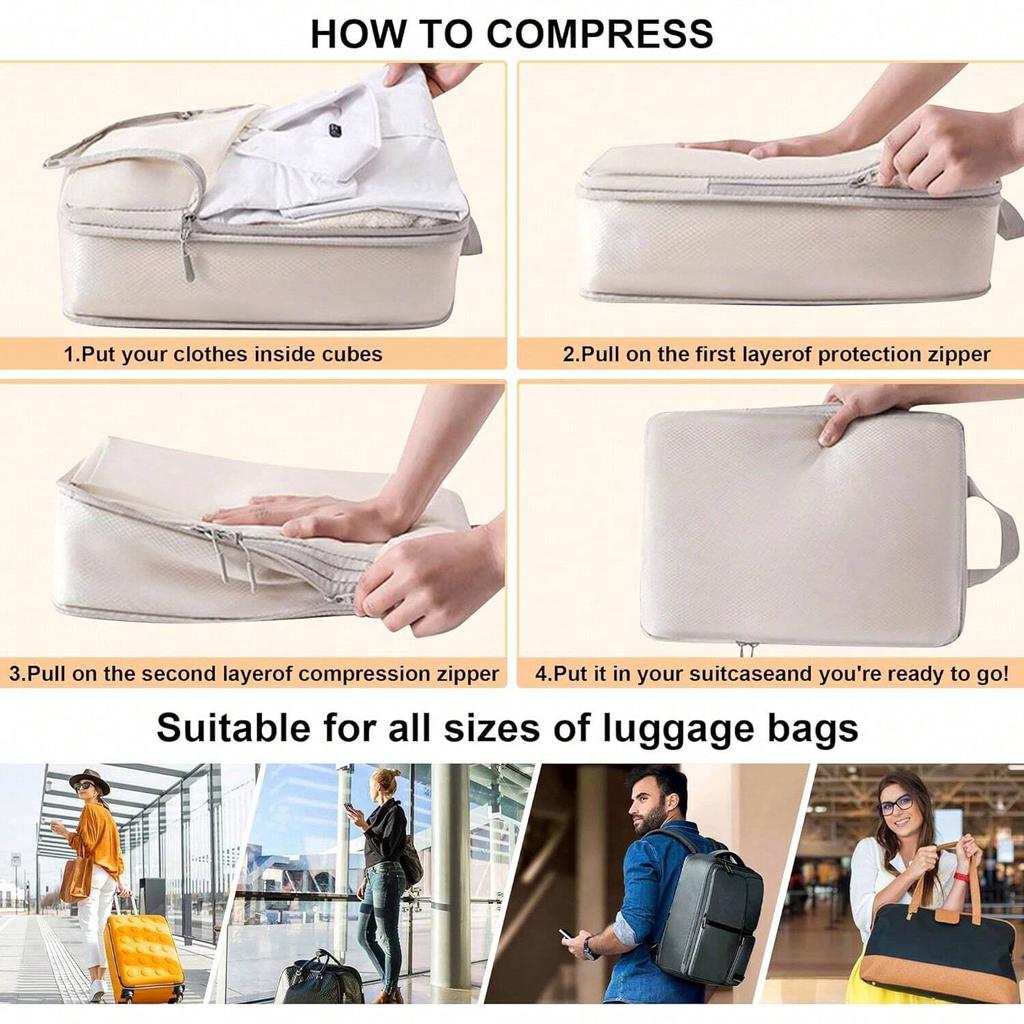 HOW TO COMPRESS

1.Put your clothes inside cubes

2.Pull on the first layerof protection zipper

3.Pull on the second layerof compression zipper

4.Put it in your suitcaseand you're ready to go!

Suitable for all sizes of luggage bags