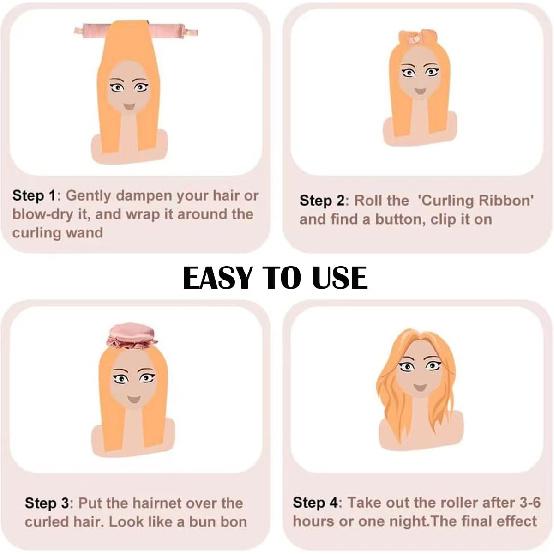 Step 1: Gently dampen your hair or blow-dry it, and wrap it around the curling wand

Step 2: Roll the 'Curling Ribbon' and find a button, clip it on

EASY TO USE

Step 3: Put the hairnet over the curled hair. Look like a bun bon

Step 4: Take out the roller after 3-6 hours or one night.The final effect