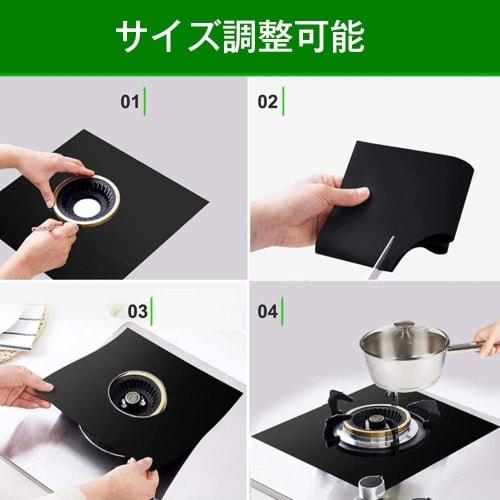 サイズ調整可能

01

02

03

04