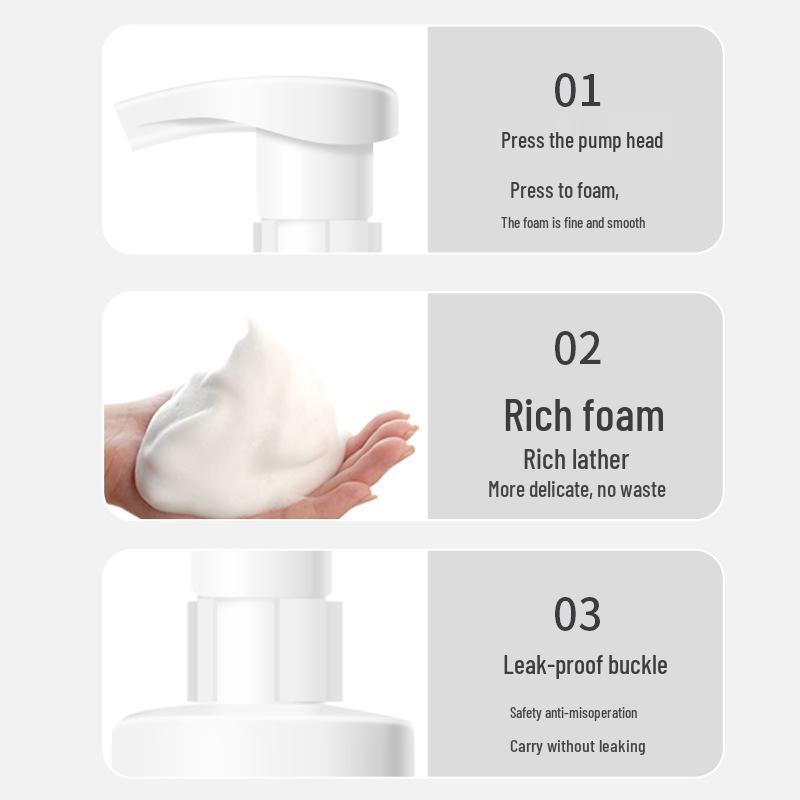 01

Press the pump head

Press to foam,

The foam is fine and smooth

02

Rich foam

Rich lather

More delicate, no waste

03

Leak-proof buckle

Safety anti-misoperation

Carry without leaking