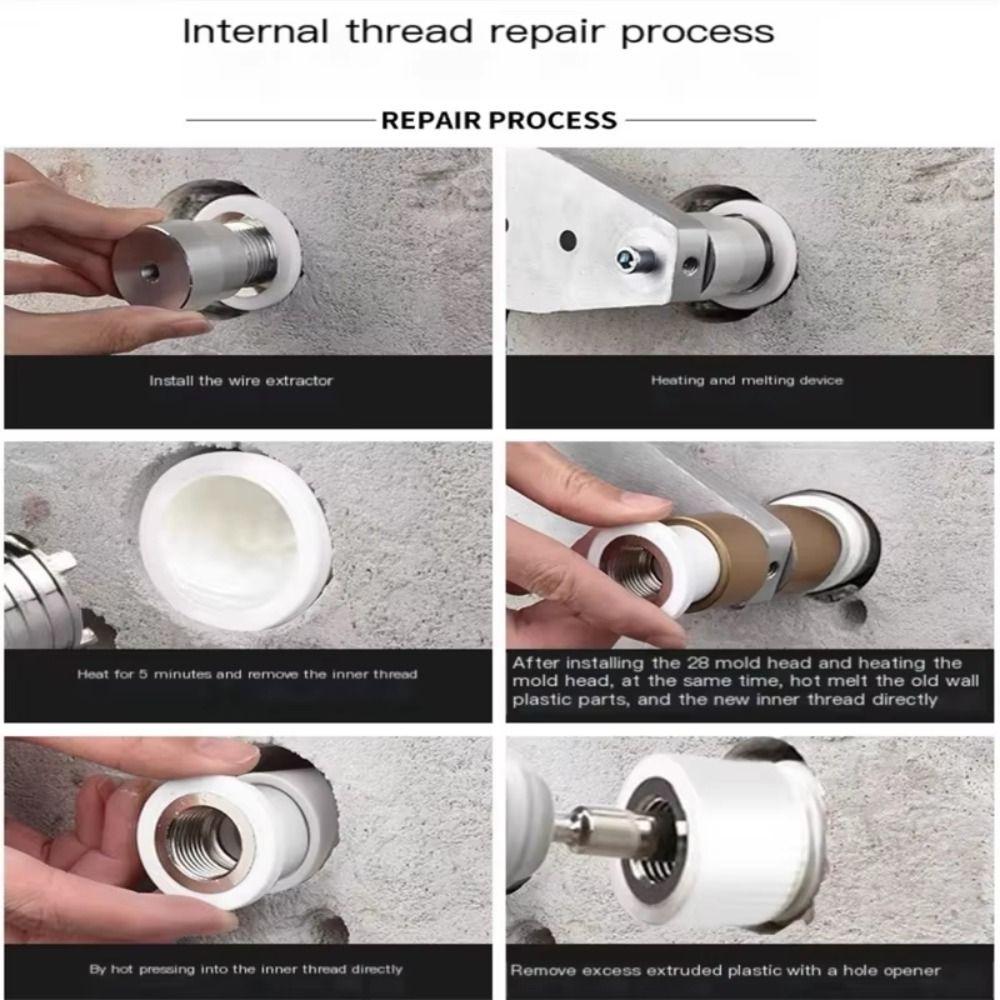 Internal thread repair process

REPAIR PROCESS

Install the wire extractor

Heating and melting device

Heat for 5 minutes and remove the inner thread

After installing the 28 mold head and heating the mold head, at the same time, hot melt the old wall plastic parts, and the new inner thread directly

By hot pressing into the inner thread directly

Remove excess extruded plastic with a hole opener