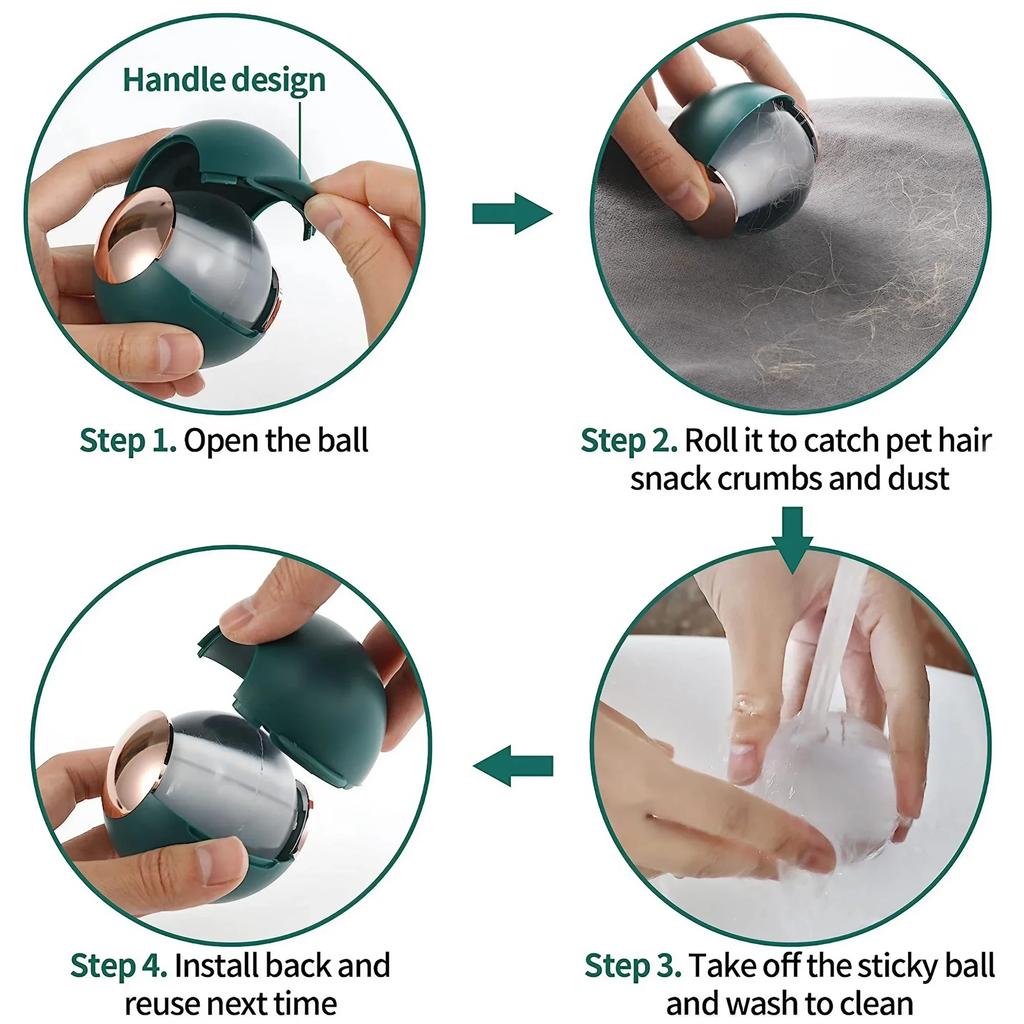 Handle design

Step 1. Open the ball

Step 2. Roll it to catch pet hair snack crumbs and dust

Step 3. Take off the sticky ball and wash to clean

Step 4. Install back and reuse next time