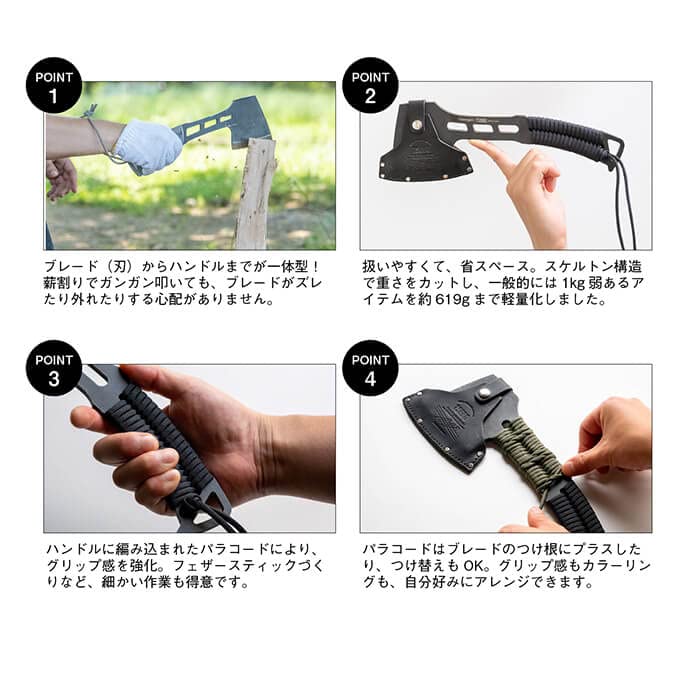 POINT
1

ブレード（刃）からハンドルまでが一体型！薪割りでガンガン叩いても、ブレードがズレたり外れたりする心配がありません。

POINT
2

扱いやすくて、省スペース。スケルトン構造で重さをカットし、一般的には 1kg 弱あるアイテムを約 619g まで軽量化しました。

POINT
3

ハンドルに編み込まれたパラコードにより、グリップ感を強化。フェザースティックづくりなど、細かい作業も得意です。

POINT
4

パラコードはブレードのつけ根にプラスしたり、つけ替えも OK。グリップ感もカラーリングも、自分好みにアレンジできます。