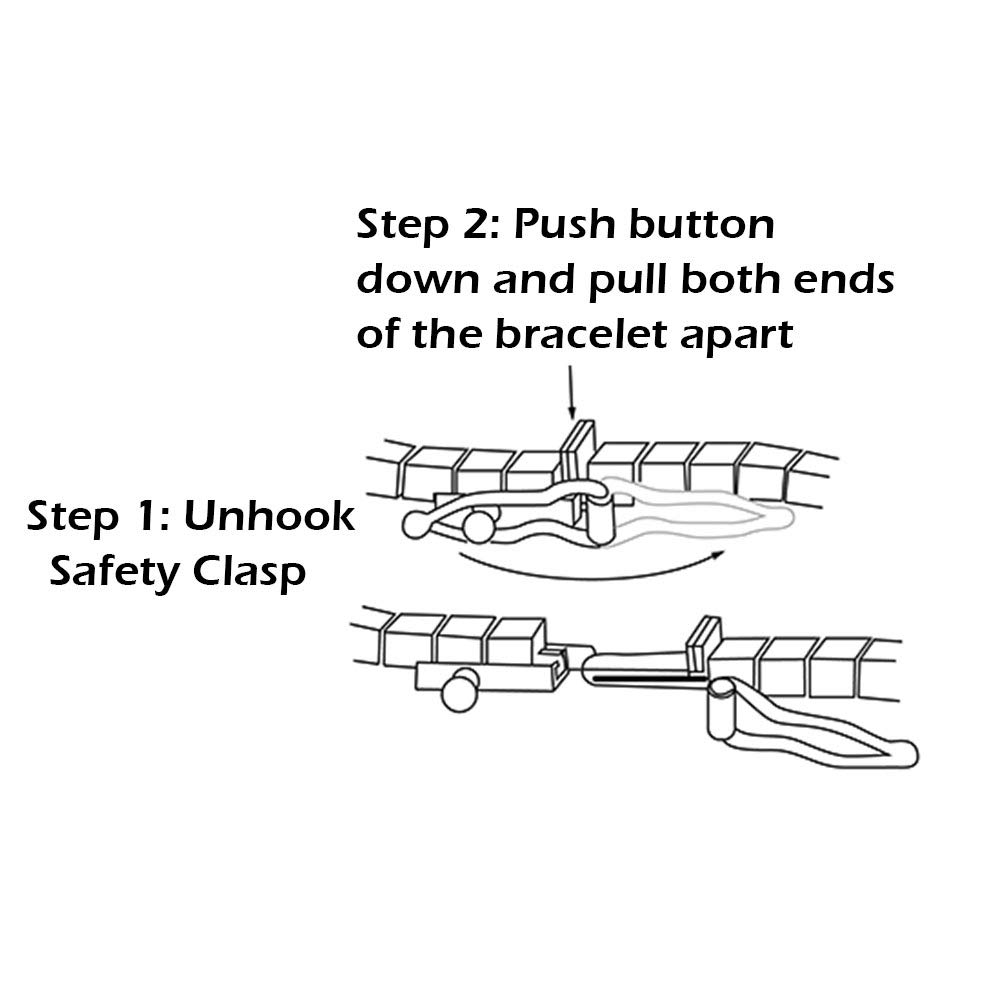 Step 2: Push button down and pull both ends of the bracelet apart

Step 1: Unhook Safety Clasp