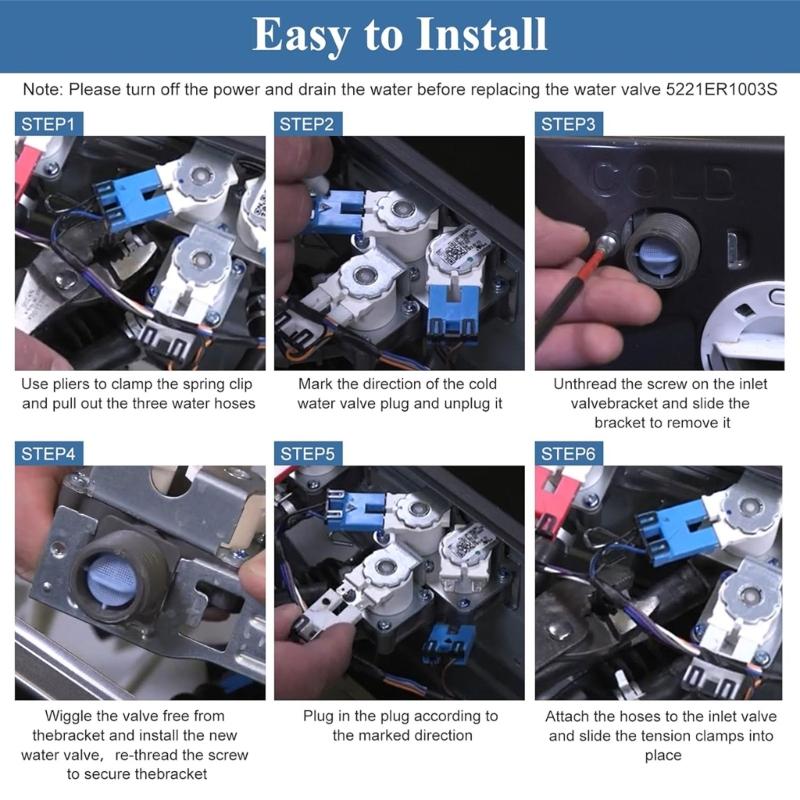 Easy to Install

Note: Please turn off the power and drain the water before replacing the water valve 5221ER1003S

STEP1

Use pliers to clamp the spring clip and pull out the three water hoses

STEP2

Mark the direction of the cold water valve plug and unplug it

STEP3

COLD

Unthread the screw on the inlet valvebracket and slide the bracket to remove it

STEP4

Wiggle the valve free from thebracket and install the new water valve, re-thread the screw to secure thebracket

STEP5

Plug in the plug according to the marked direction

STEP6

Attach the hoses to the inlet valve and slide the tension clamps into place