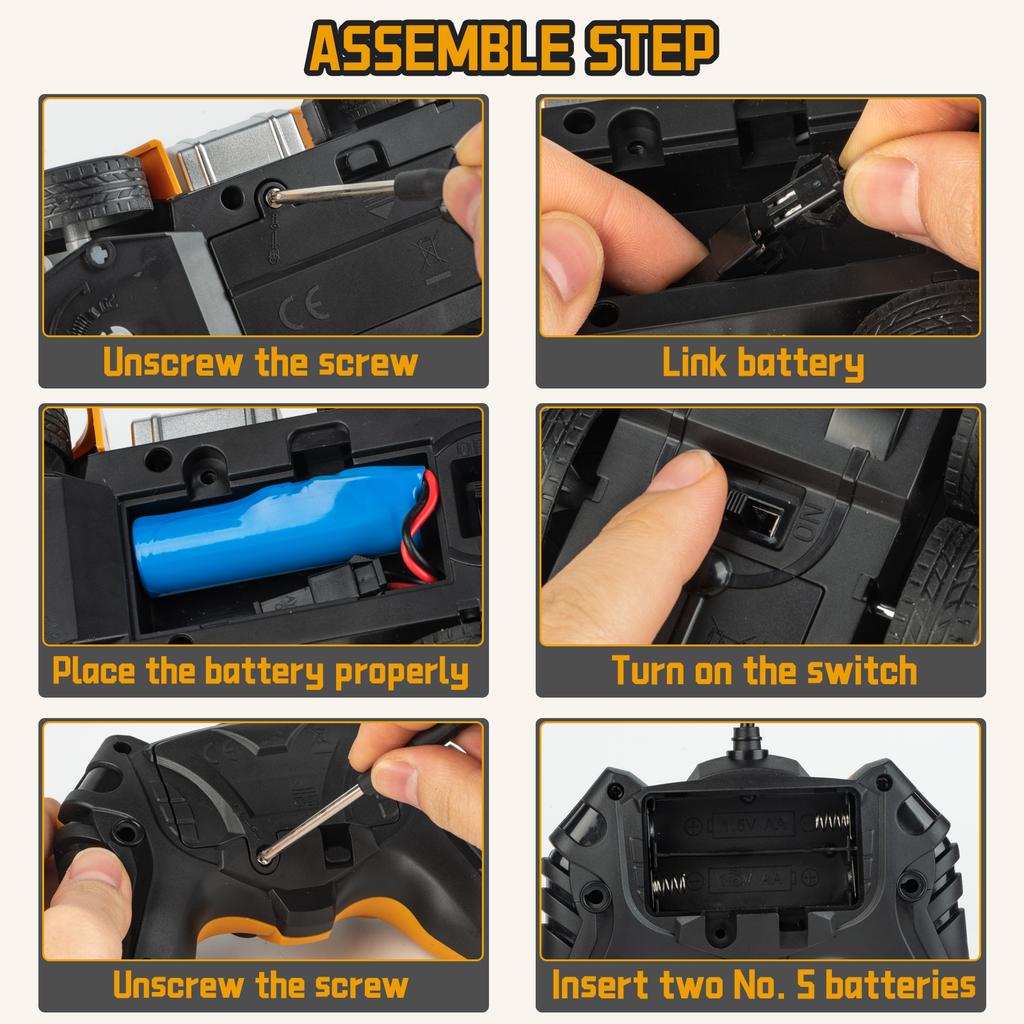 ASSEMBLE STEP

CE

Unscrew the screw

Link battery

Place the battery properly

ON

Turn on the switch

Unscrew the screw

1.5V AA

1.5V AA

Insert two No. 5 batteries