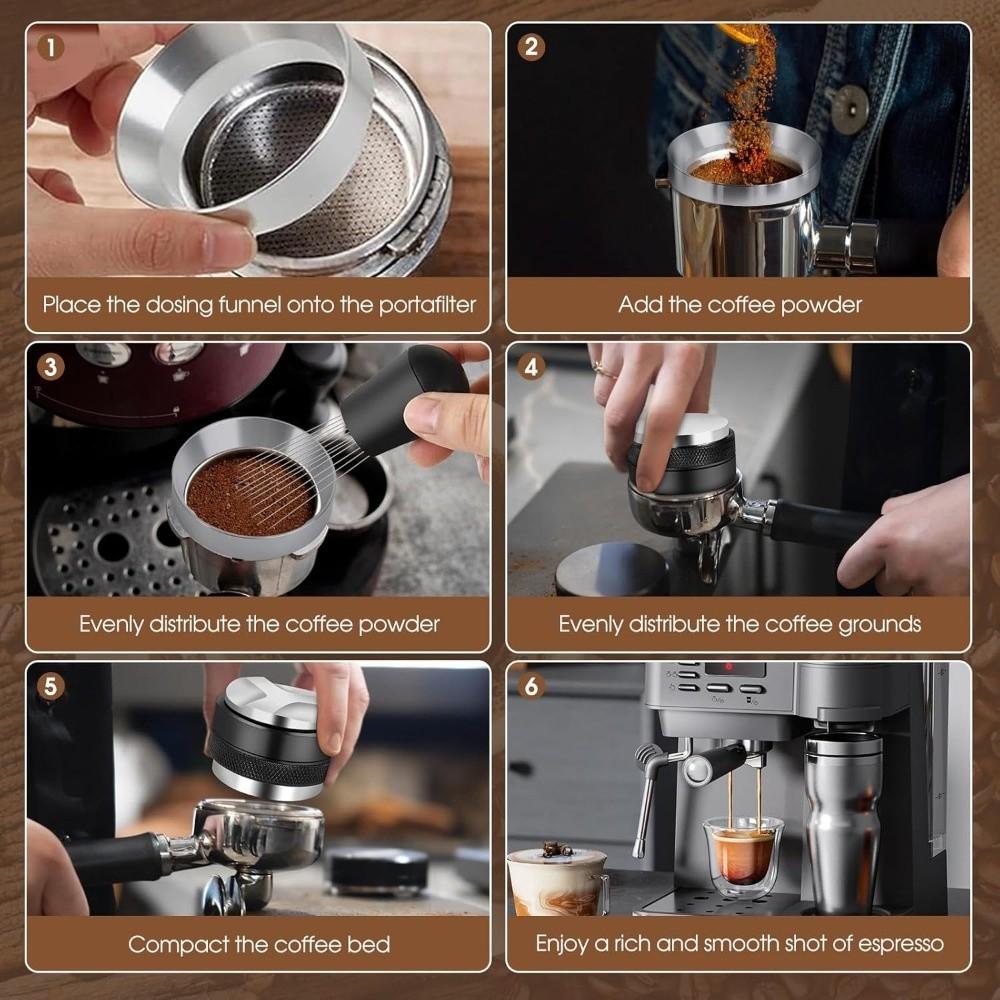 1
Place the dosing funnel onto the portafilter

2
Add the coffee powder

3
Evenly distribute the coffee powder

4
Evenly distribute the coffee grounds

5
Compact the coffee bed

6
Enjoy a rich and smooth shot of espresso