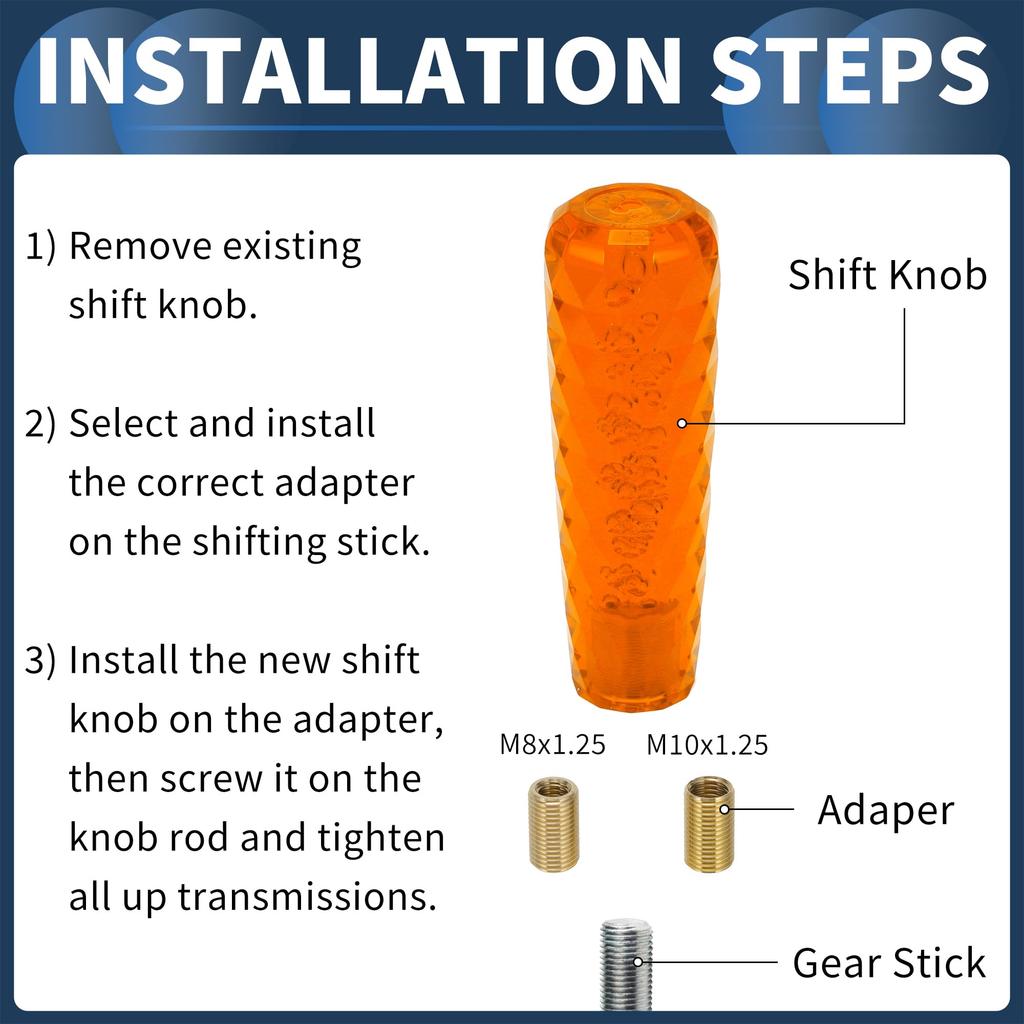 INSTALLATION STEPS

1) Remove existing shift knob.

2) Select and install the correct adapter on the shifting stick.

3) Install the new shift knob on the adapter, then screw it on the knob rod and tighten all up transmissions.

Shift Knob

M8x1.25

M10x1.25

Adaper

Gear Stick