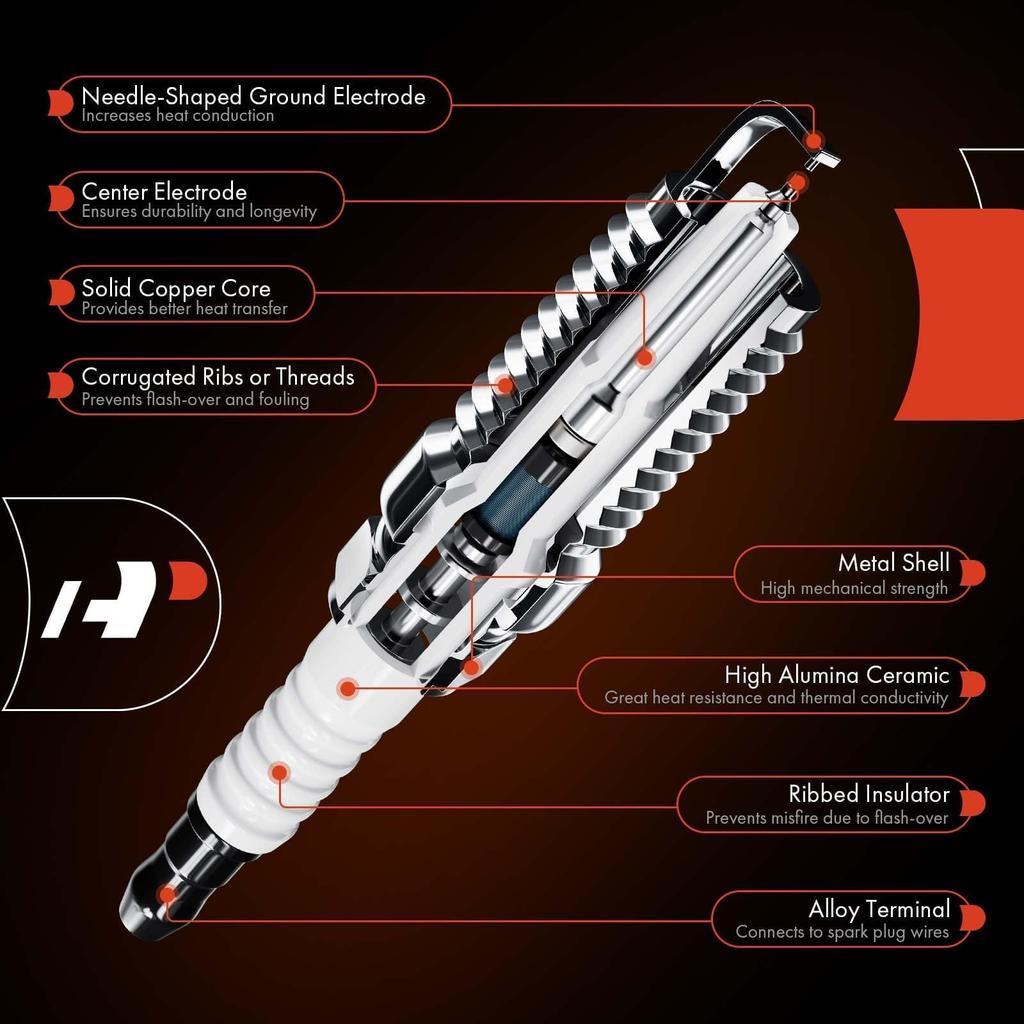 Needle-Shaped Ground Electrode
Increases heat conduction

Center Electrode
Ensures durability and longevity

Solid Copper Core
Provides better heat transfer

Corrugated Ribs or Threads
Prevents flash-over and fouling

Metal Shell
High mechanical strength

High Alumina Ceramic
Great heat resistance and thermal conductivity

Ribbed Insulator
Prevents misfire due to flash-over

Alloy Terminal
Connects to spark plug wires