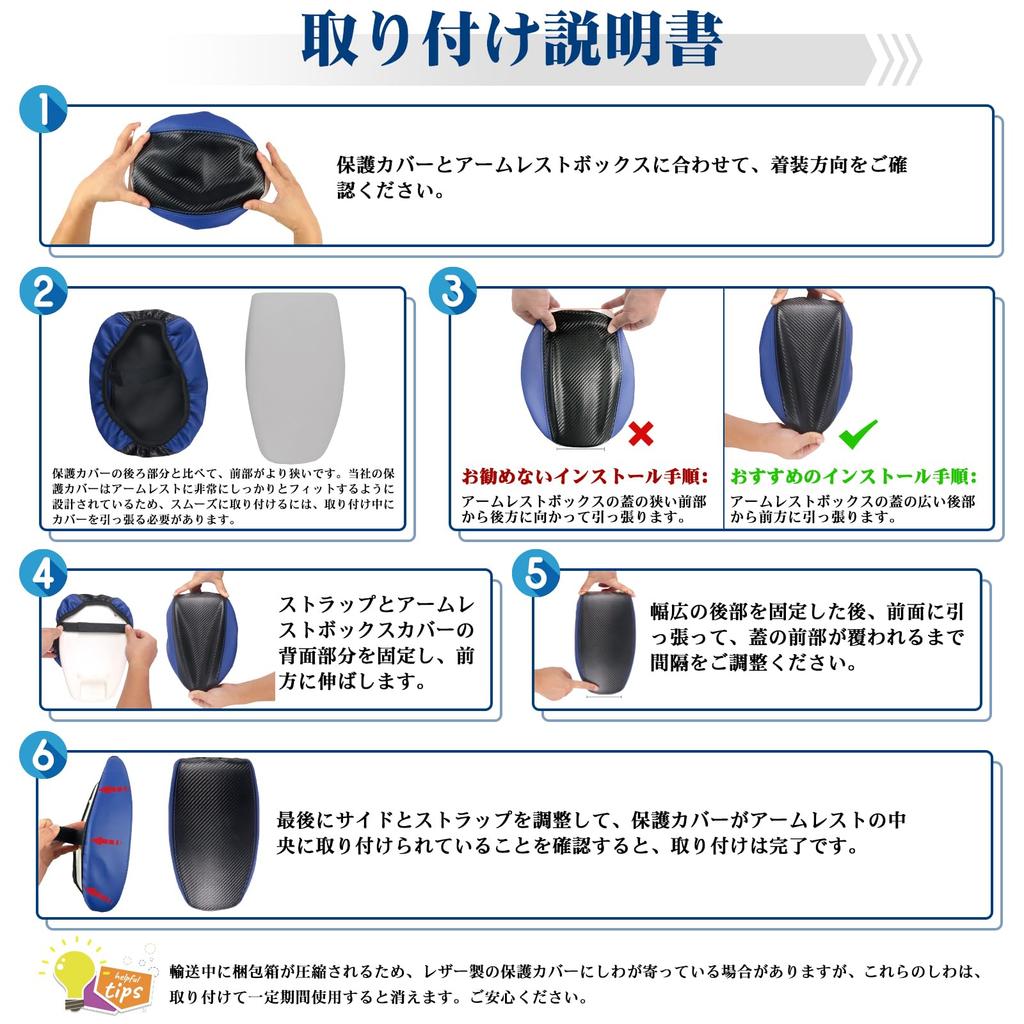 取り付け説明書

1

保護カバーとアームレストボックスに合わせて、着装方向をご確認ください。

2

保護カバーの後ろ部分と比べて、前部がより狭いです。当社の保護カバーはアームレストに非常にしっかりとフィットするように設計されているため、スムーズに取り付けるには、取り付け中にカバーを引っ張る必要があります。

3

お勧めないインストール手順:
アームレストボックスの蓋の狭い前部から後方に向かって引っ張ります。

おすすめのインストール手順:
アームレストボックスの蓋の広い後部から前方に引っ張ります。

4

ストラップとアームレストボックスカバーの背面部分を固定し、前方に伸ばします。

5

幅広の後部を固定した後、前面に引っ張って、蓋の前部が覆われるまで間隔をご調整ください。

6

最後にサイドとストラップを調整して、保護カバーがアームレストの中央に取り付けられていることを確認すると、取り付けは完了です。

helpful tips

輸送中に梱包箱が圧縮されるため、レザー製の保護カバーにしわが寄っている場合がありますが、これらのしわは、取り付けて一定期間使用すると消えます。ご安心ください。