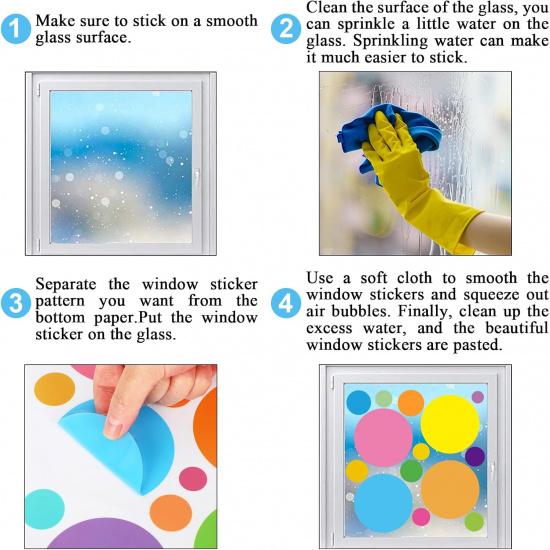 1 Make sure to stick on a smooth glass surface.

2 Clean the surface of the glass, you can sprinkle a little water on the glass. Sprinkling water can make it much easier to stick.

3 Separate the window sticker pattern you want from the bottom paper.Put the window sticker on the glass.

4 Use a soft cloth to smooth the window stickers and squeeze out air bubbles. Finally, clean up the excess water, and the beautiful window stickers are pasted.