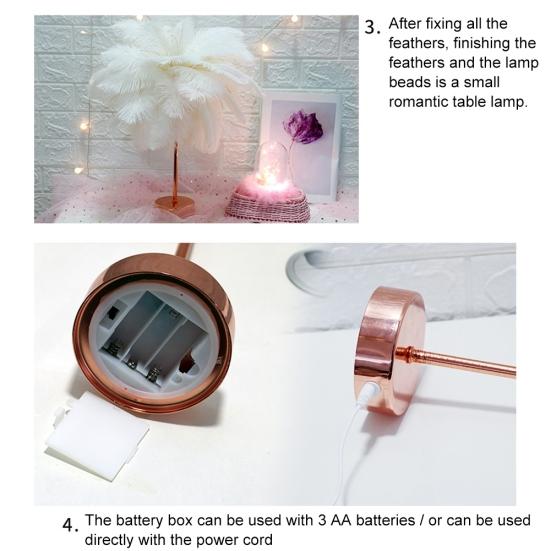 3. After fixing all the feathers, finishing the feathers and the lamp beads is a small romantic table lamp.

4. The battery box can be used with 3 AA batteries / or can be used directly with the power cord