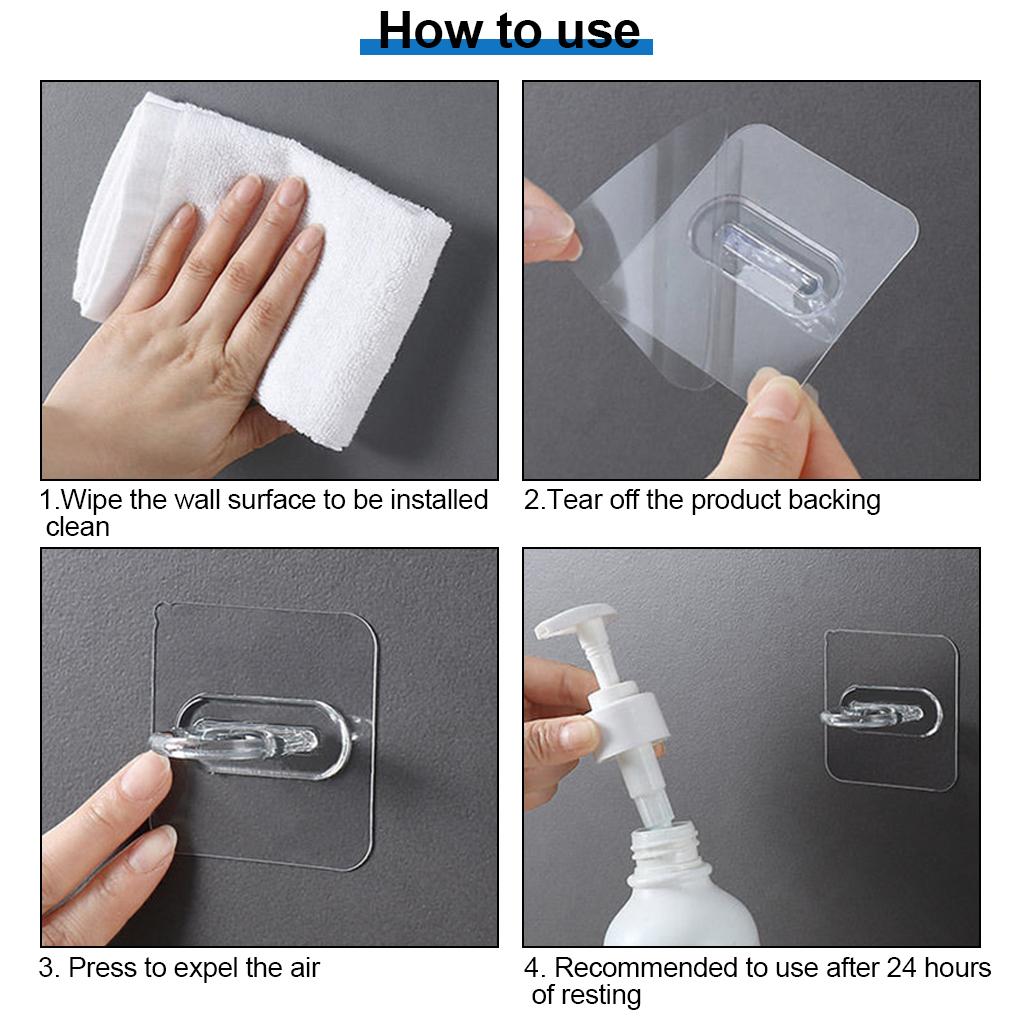 How to use

1.Wipe the wall surface to be installed clean

2.Tear off the product backing

3. Press to expel the air

4. Recommended to use after 24 hours of resting