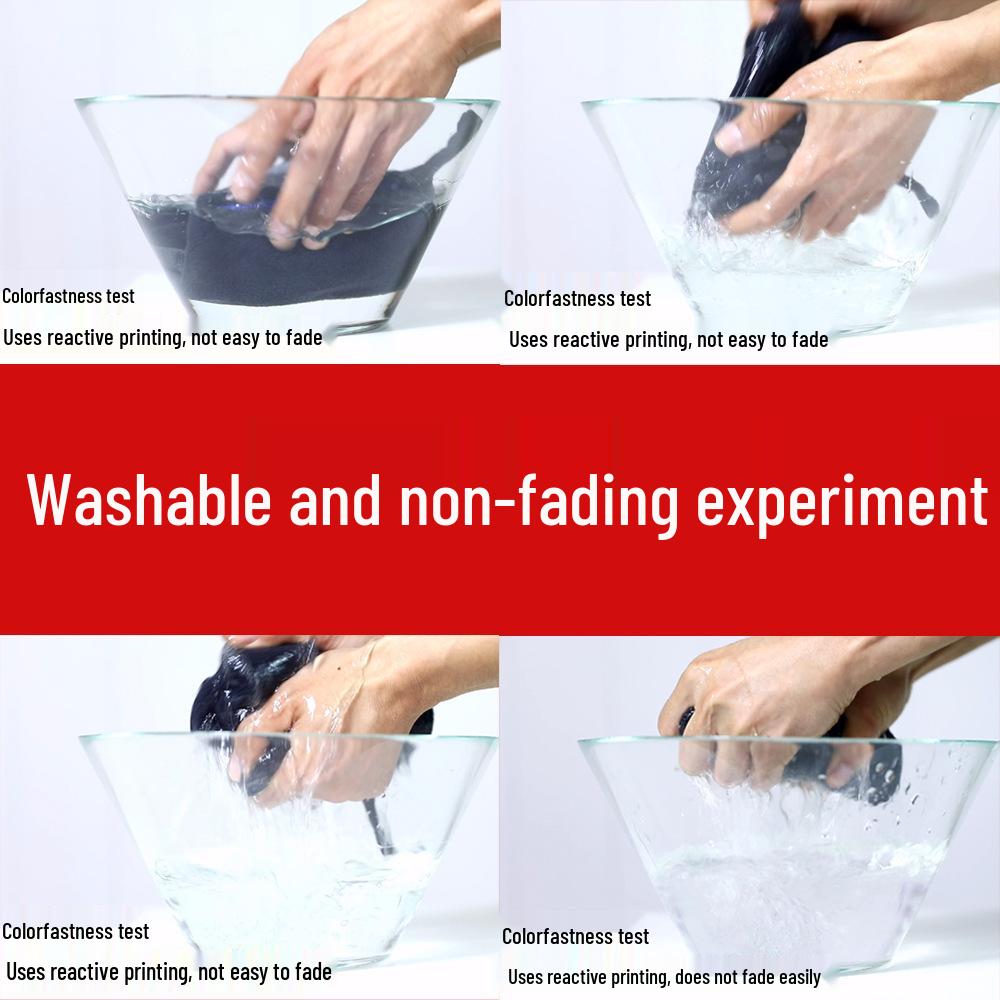 Colorfastness test
Uses reactive printing, not easy to fade

Colorfastness test
Uses reactive printing, not easy to fade

Washable and non-fading experiment

Colorfastness test
Uses reactive printing, not easy to fade

Colorfastness test
Uses reactive printing, does not fade easily