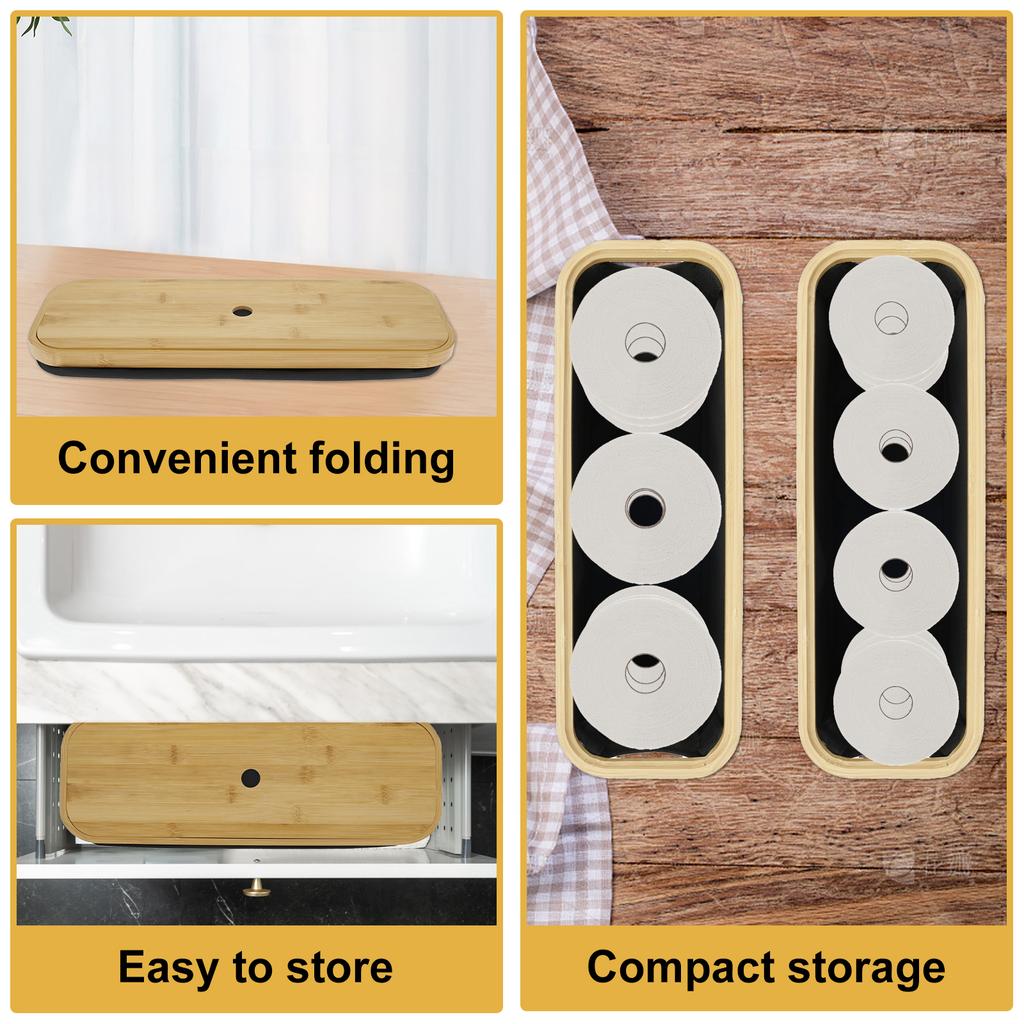 Convenient folding

Easy to store

Compact storage