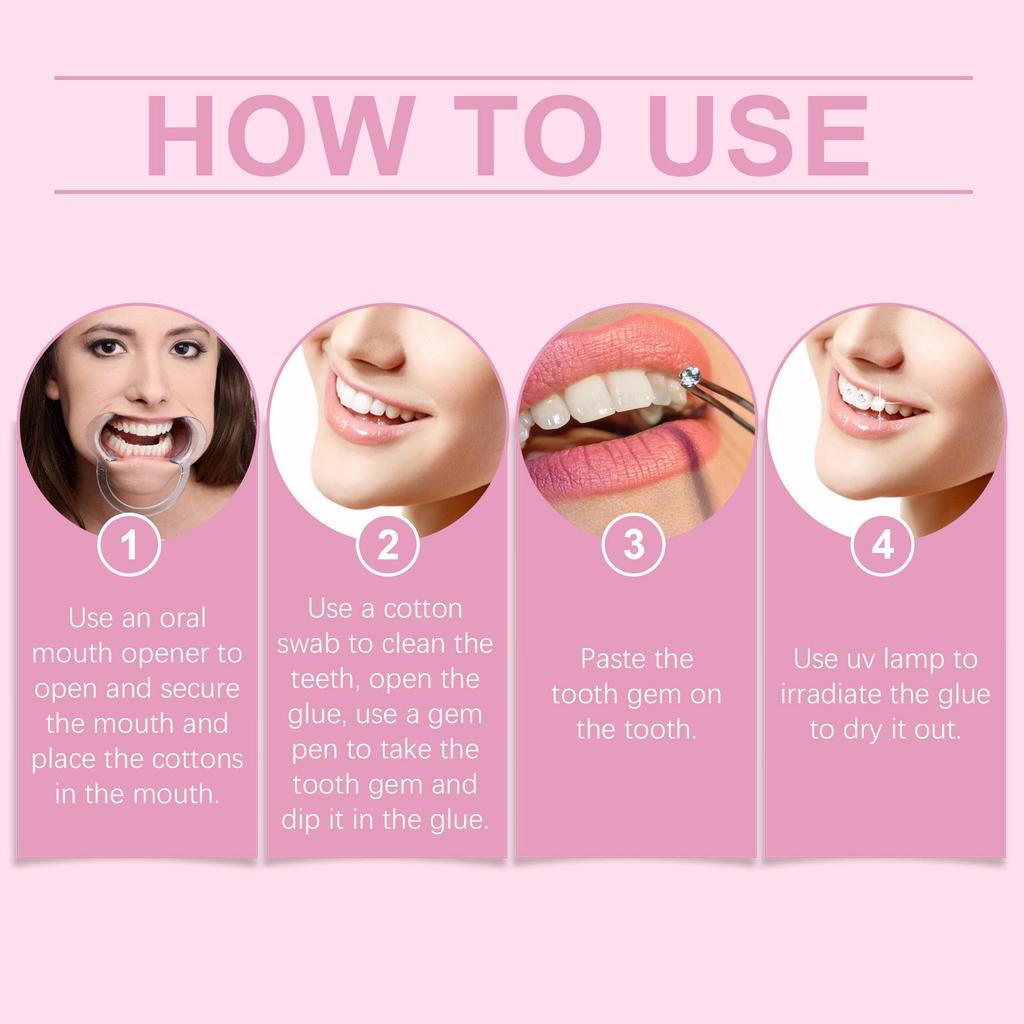 HOW TO USE

1

Use an oral mouth opener to open and secure the mouth and place the cottons in the mouth.

2

Use a cotton swab to clean the teeth, open the glue, use a gem pen to take the tooth gem and dip it in the glue.

3

Paste the tooth gem on the tooth.

4

Use uv lamp to irradiate the glue to dry it out.